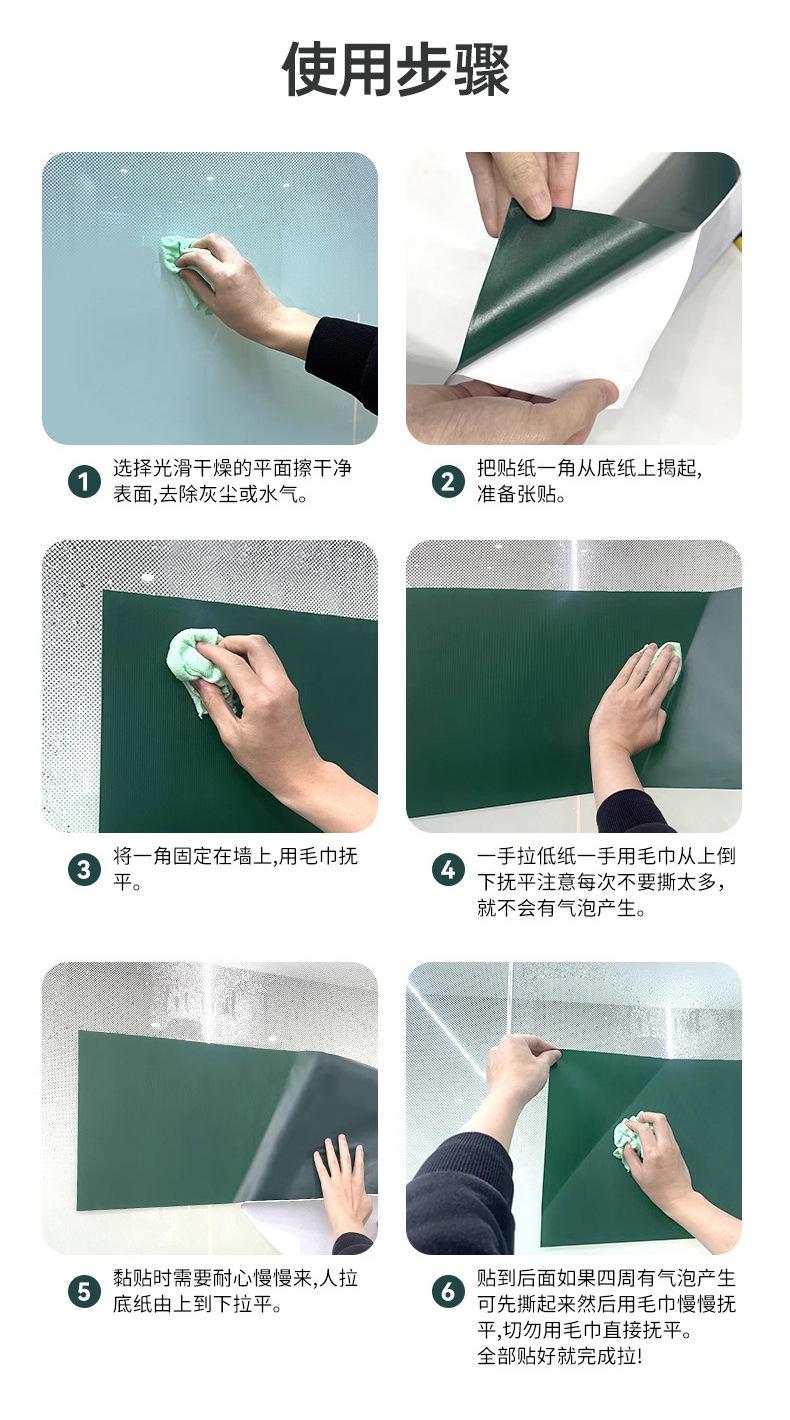 使用步骤

1 选择光滑干燥的平面擦干净表面,去除灰尘或水气。

2 把贴纸一角从底纸上揭起,准备张贴。

3 将一角固定在墙上,用毛巾抚平。

4 一手拉低纸一手用毛巾从上倒下抚平注意每次不要撕太多,就不会有气泡产生。

5 黏贴时需要耐心慢慢来,人拉底纸由上到下拉平。

6 贴到后面如果四周有气泡产生可先撕起来然后用毛巾慢慢抚平,切勿用毛巾直接抚平。全部贴好就完成拉!