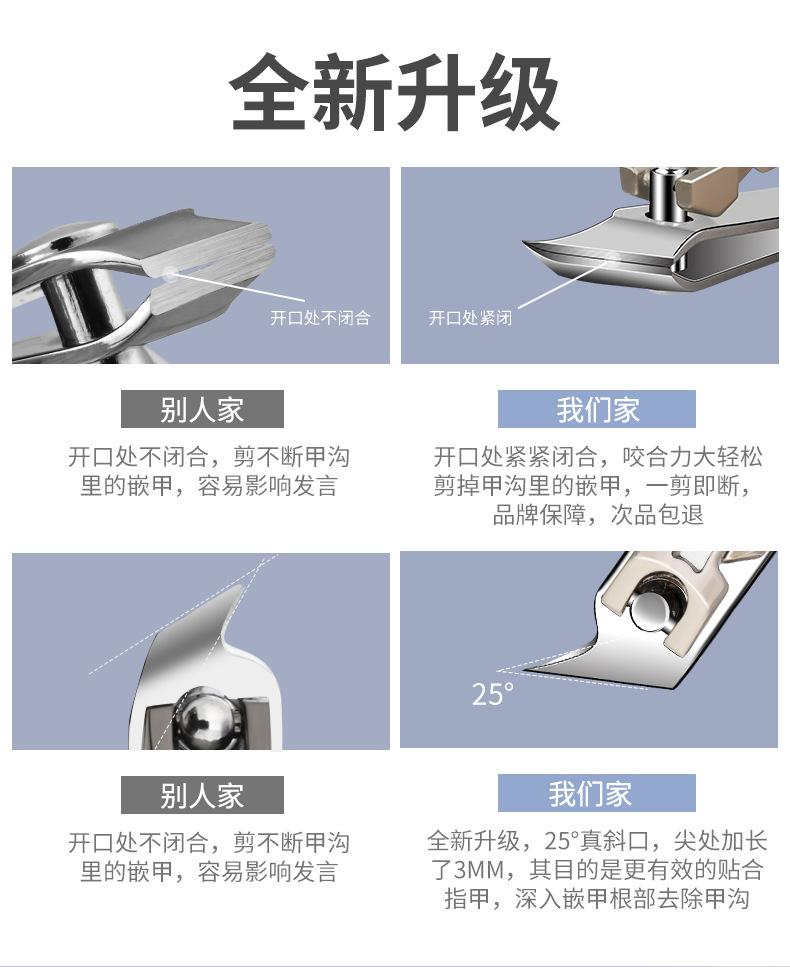 全新升级

开口处不闭合

开口处紧闭

别人家

开口处不闭合，剪不断甲沟里的嵌甲，容易影响发言

我们家

开口处紧紧闭合，咬合力大轻松剪掉甲沟里的嵌甲，一剪即断，品牌保障，次品包退

25°

别人家

开口处不闭合，剪不断甲沟里的嵌甲，容易影响发言

我们家

全新升级，25°真斜口，尖处加长了3MM，其目的是更有效的贴合指甲，深入嵌甲根部去除甲沟