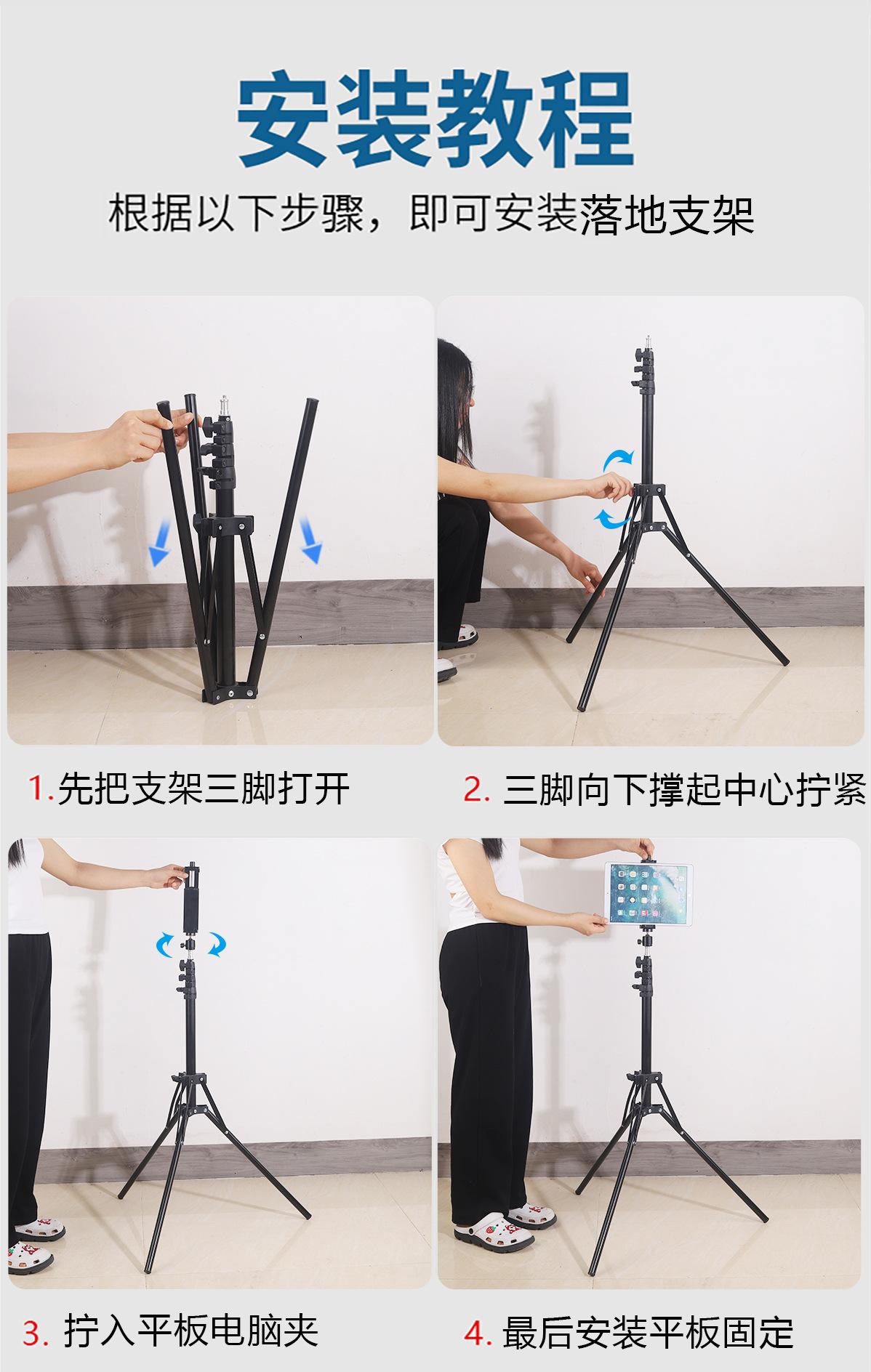 安装教程

根据以下步骤，即可安装落地支架

1.先把支架三脚打开

2. 三脚向下撑起中心拧紧

3. 拧入平板电脑夹

4. 最后安装平板固定