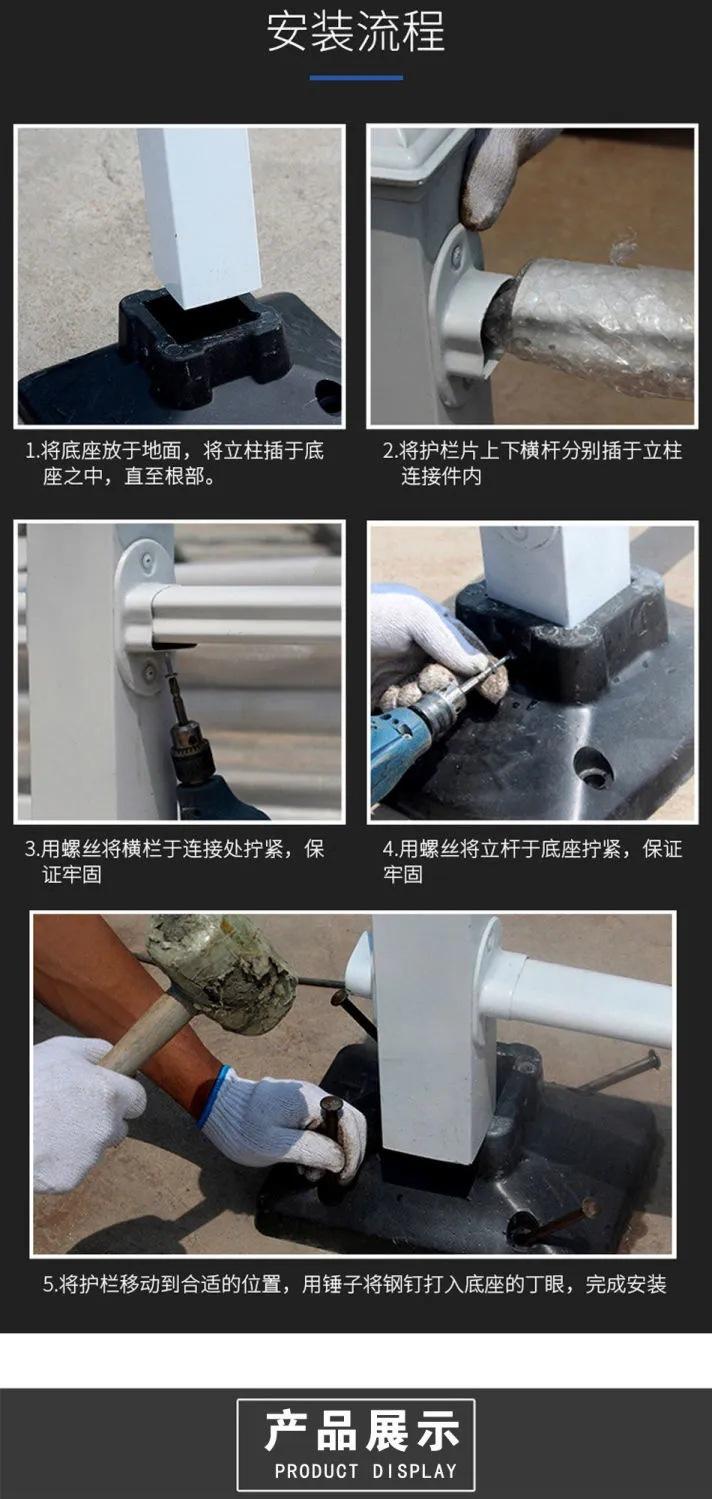 安装流程

1.将底座放于地面，将立柱插于底座之中，直至根部。

2.将护栏片上下横杆分别插于立柱连接件内

3.用螺丝将横栏于连接处拧紧，保证牢固

4.用螺丝将立杆于底座拧紧，保证牢固

5.将护栏移动到合适的位置，用锤子将钢钉打入底座的丁眼，完成安装

产品展示
PRODUCT DISPLAY