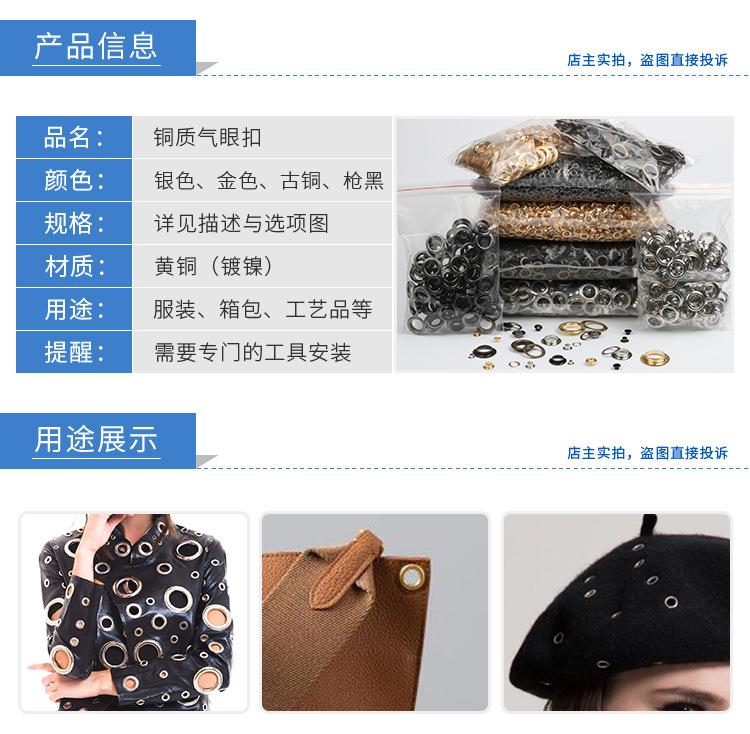 产品信息

店主实拍，盗图直接投诉

| 品名： | 铜质气眼扣 |
|---|---|
| 颜色： | 银色、金色、古铜、枪黑 |
| 规格： | 详见描述与选项图 |
| 材质： | 黄铜（镀镍） |
| 用途： | 服装、箱包、工艺品等 |
| 提醒： | 需要专门的工具安装 |

用途展示

店主实拍，盗图直接投诉