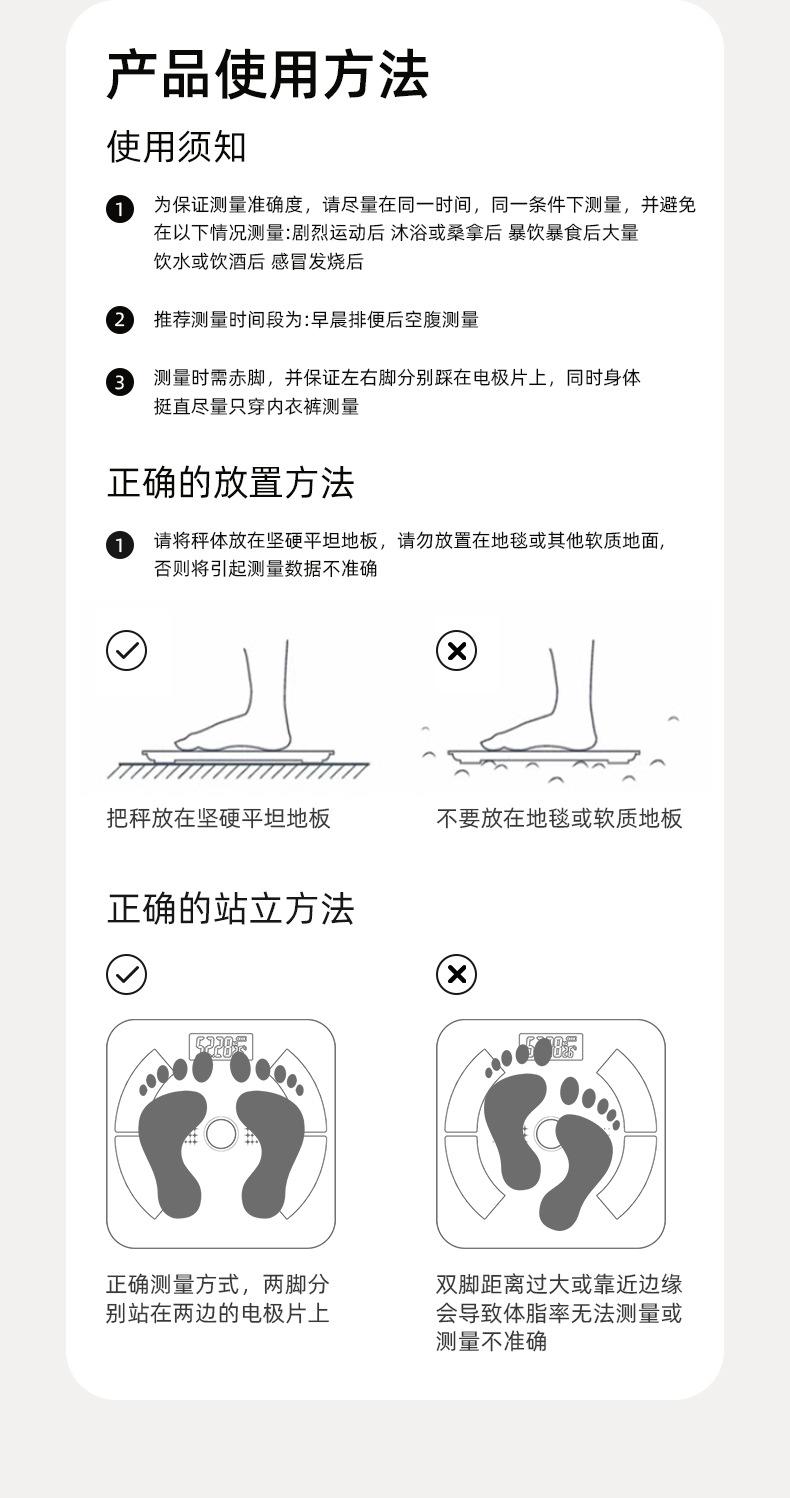 产品使用方法

使用须知

1 为保证测量准确度，请尽量在同一时间，同一条件下测量，并避免在以下情况测量:剧烈运动后 沐浴或桑拿后 暴饮暴食后大量饮水或饮酒后 感冒发烧后

2 推荐测量时间段为:早晨排便后空腹测量

3 测量时需赤脚，并保证左右脚分别踩在电极片上，同时身体挺直尽量只穿内衣裤测量

正确的放置方法

1 请将秤体放在坚硬平坦地板，请勿放置在地毯或其他软质地面，否则将引起测量数据不准确

把秤放在坚硬平坦地板

不要放在地毯或软质地板

正确的站立方法

正确测量方式，两脚分别站在两边的电极片上

双脚距离过大或靠近边缘会导致体脂率无法测量或测量不准确