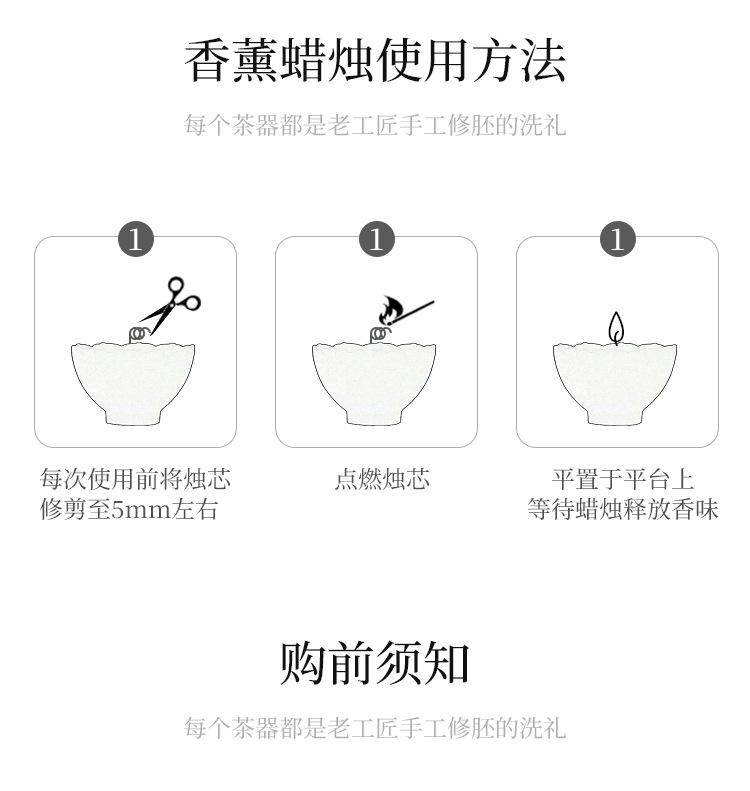 香薰蜡烛使用方法

每个茶器都是老工匠手工修胚的洗礼

1

每次使用前将烛芯修剪至5mm左右

1

点燃烛芯

1

平置于平台上
等待蜡烛释放香味

购前须知

每个茶器都是老工匠手工修胚的洗礼