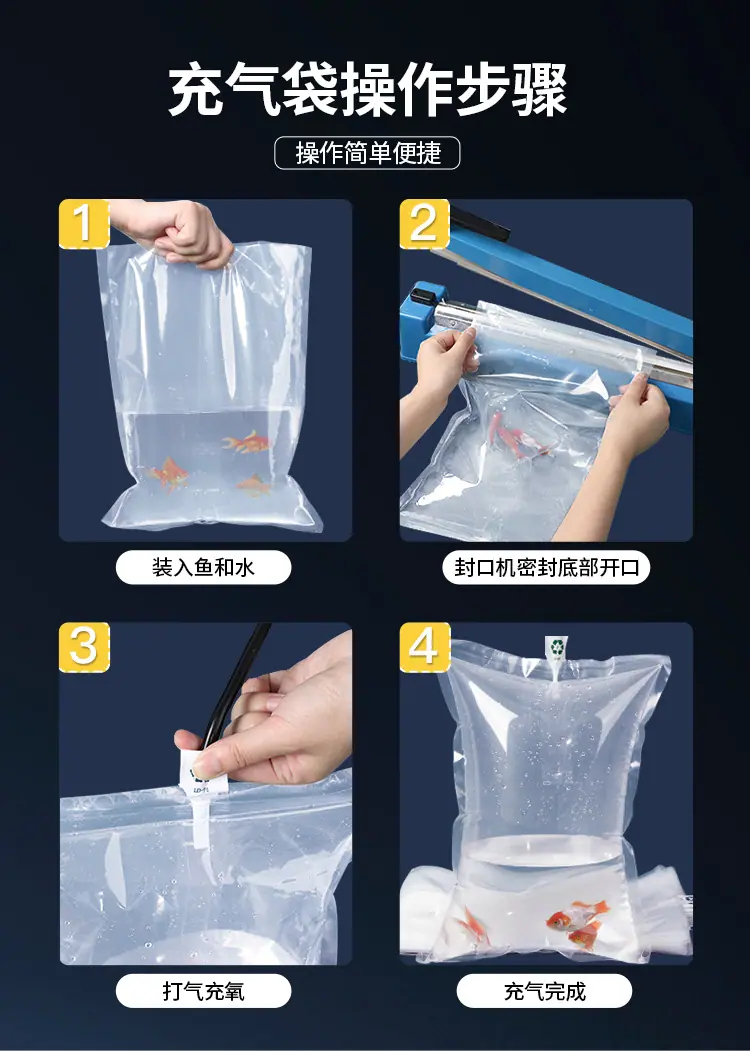 充气袋操作步骤

操作简单便捷

1

装入鱼和水

2

封口机密封底部开口

3

打气充氧

4

充气完成