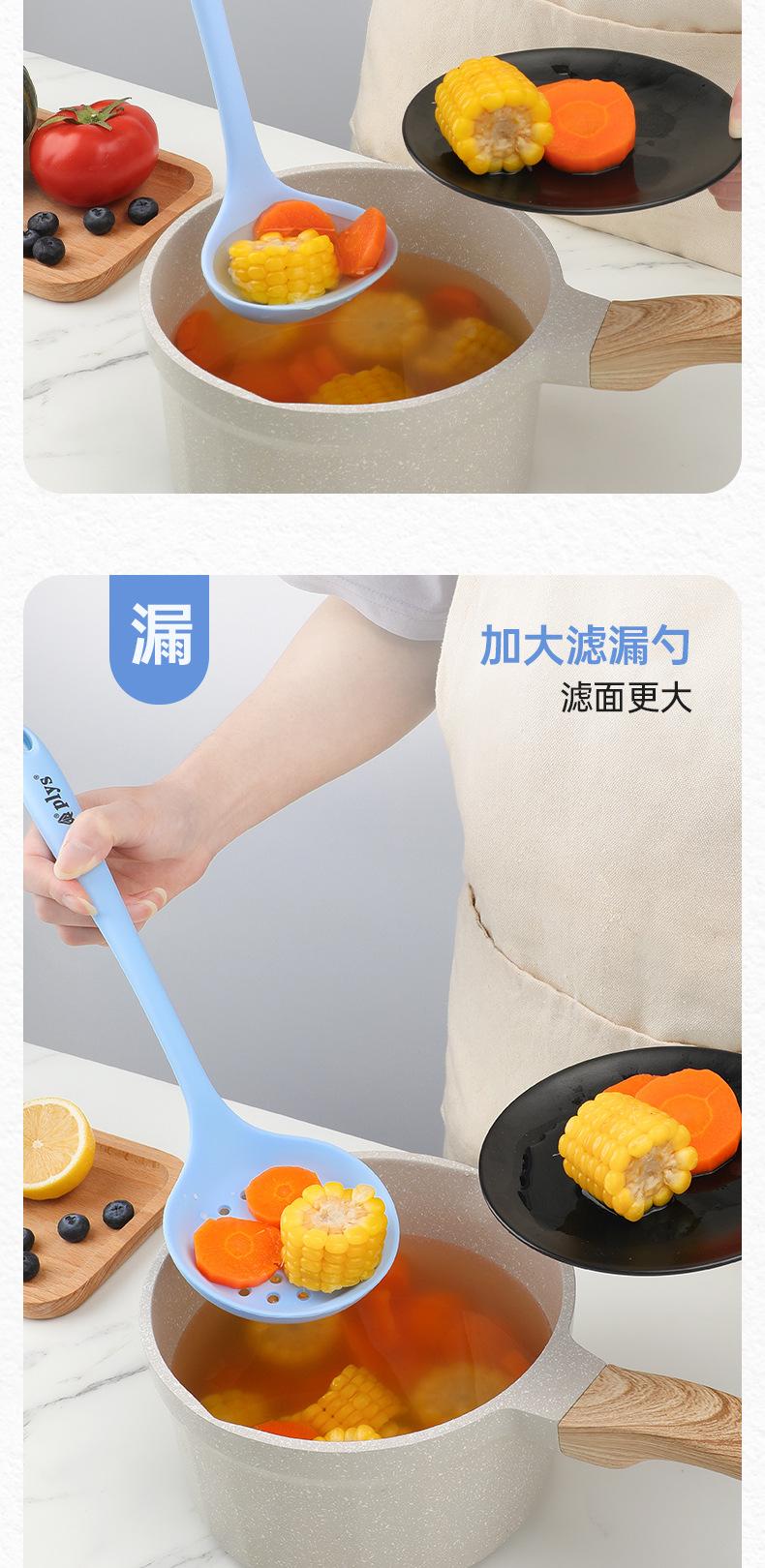 漏

加大滤漏勺
滤面更大

plys