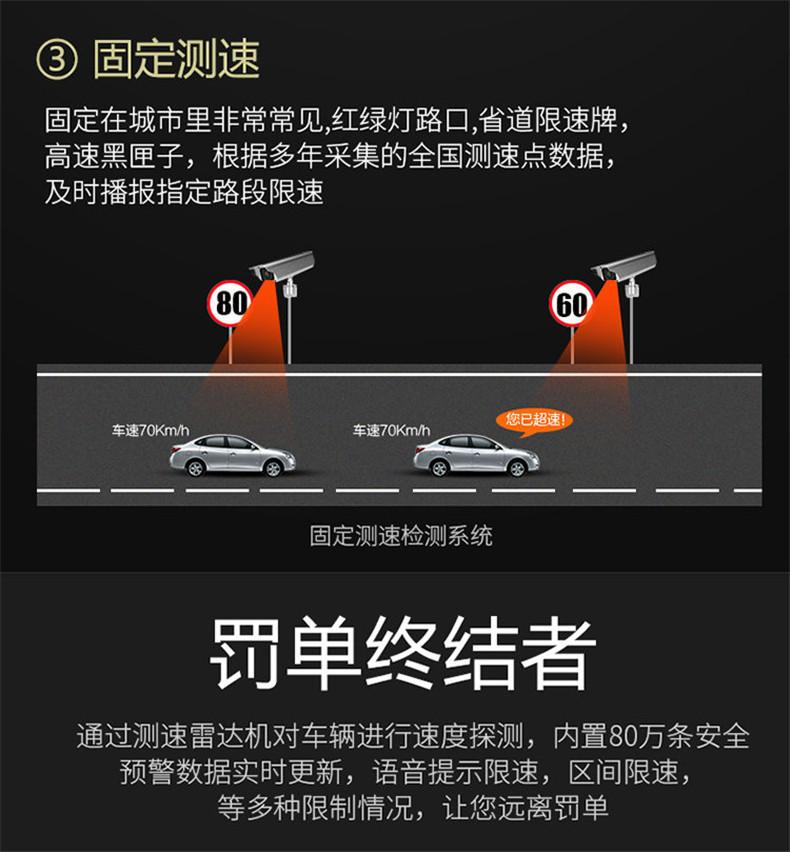 ③ 固定测速

固定在城市里非常常见,红绿灯路口,省道限速牌，高速黑匣子，根据多年采集的全国测速点数据，及时播报指定路段限速

80

60

车速70Km/h

车速70Km/h

您已超速!

固定测速检测系统

罚单终结者

通过测速雷达机对车辆进行速度探测，内置80万条安全预警数据实时更新，语音提示限速，区间限速，等多种限制情况，让您远离罚单