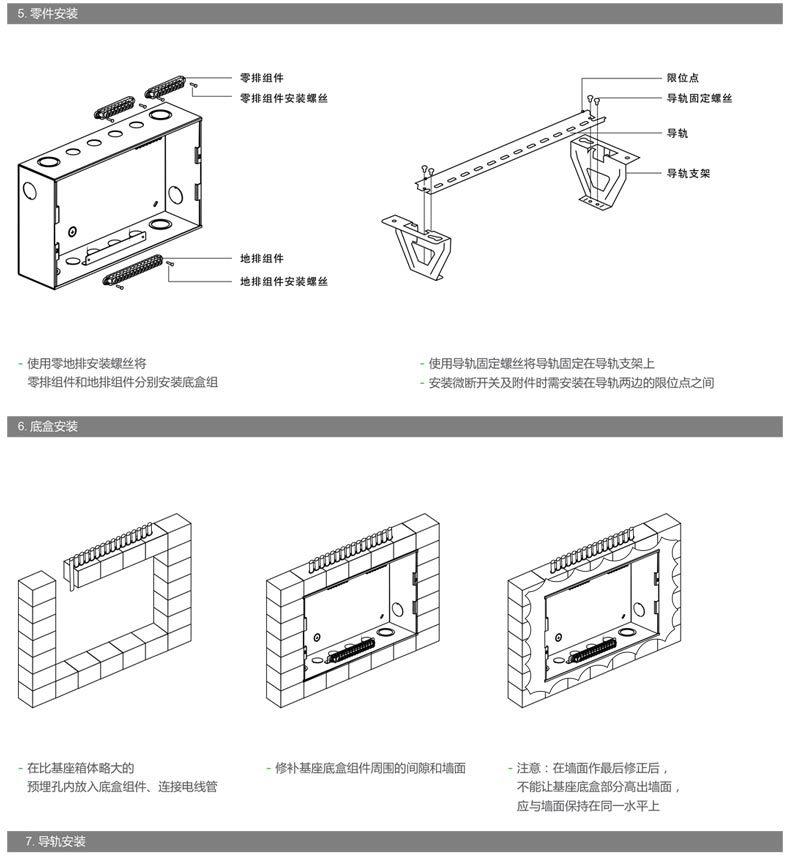 5. 零件安装

零排组件
零排组件安装螺丝
地排组件
地排组件安装螺丝

限位点
导轨固定螺丝
导轨
导轨支架

- 使用零地排安装螺丝将
零排组件和地排组件分别安装底盒组

- 使用导轨固定螺丝将导轨固定在导轨支架上
- 安装微断开关及附件时需安装在导轨两边的限位点之间

6. 底盒安装

- 在比基座箱体略大的
预埋孔内放入底盒组件、连接电线管

- 修补基座底盒组件周围的间隙和墙面

- 注意：在墙面作最后修正后，
不能让基座底盒部分高出墙面，
应与墙面保持在同一水平上

7. 导轨安装