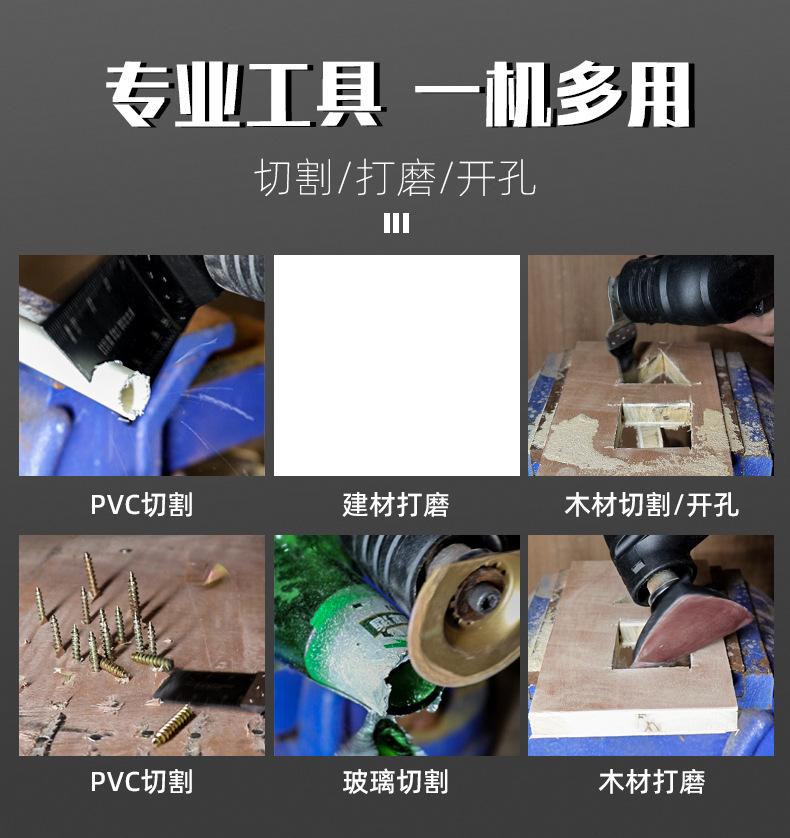 专业工具 一机多用

切割/打磨/开孔

PVC切割

建材打磨

木材切割/开孔

PVC切割

玻璃切割

木材打磨