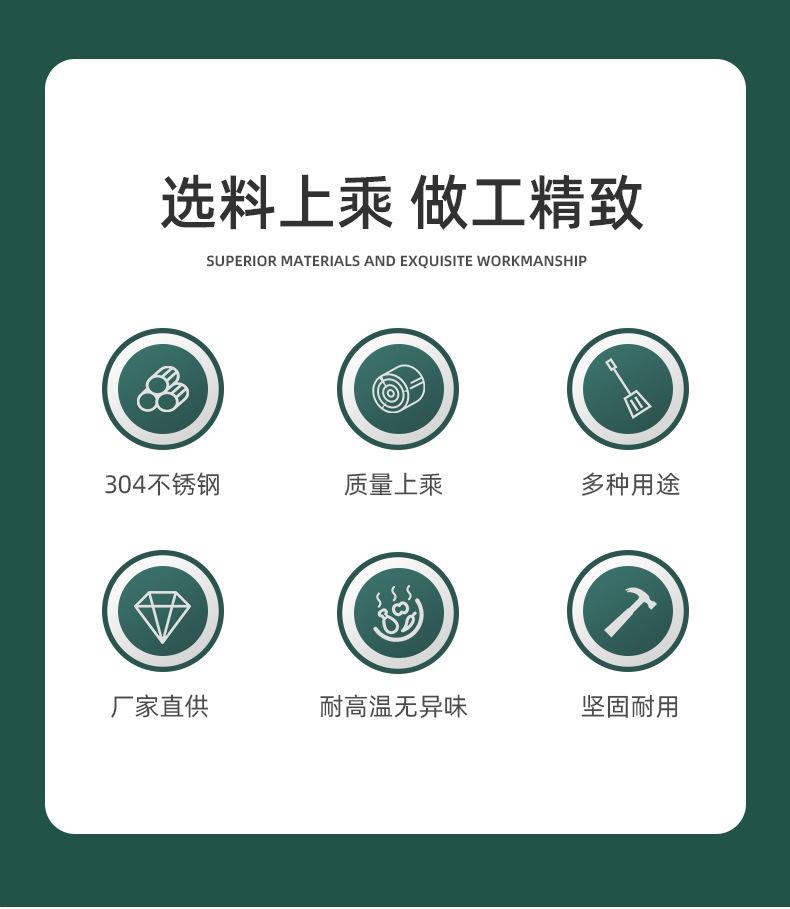 选料上乘 做工精致

SUPERIOR MATERIALS AND EXQUISITE WORKMANSHIP

304不锈钢

质量上乘

多种用途

厂家直供

耐高温无异味

坚固耐用