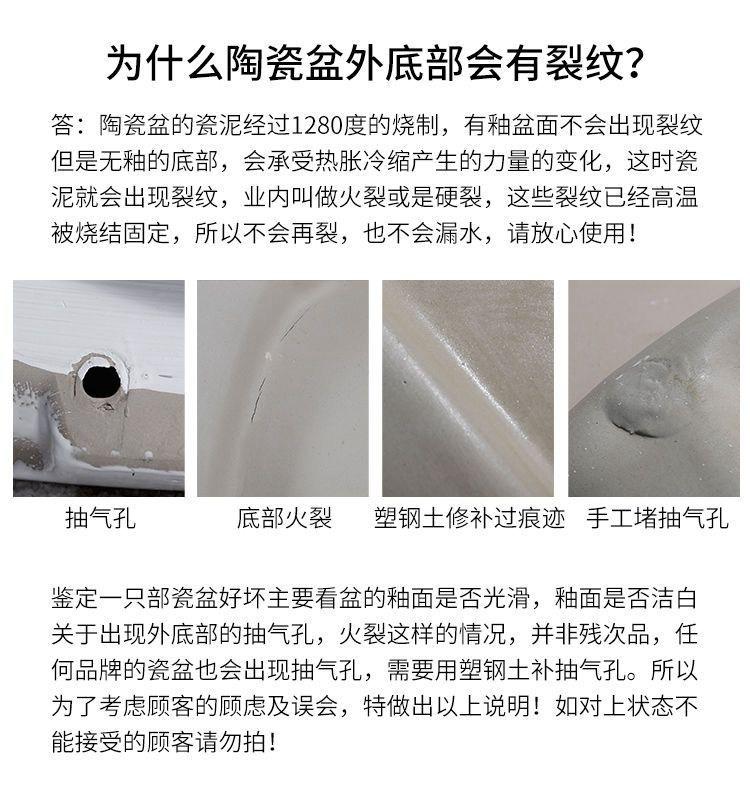 为什么陶瓷盆外底部会有裂纹？

答：陶瓷盆的瓷泥经过1280度的烧制，有釉盆面不会出现裂纹但是无釉的底部，会承受热胀冷缩产生的力量的变化，这时瓷泥就会出现裂纹，业内叫做火裂或是硬裂，这些裂纹已经高温被烧结固定，所以不会再裂，也不会漏水，请放心使用！

抽气孔

底部火裂

塑钢土修补过痕迹

手工堵抽气孔

鉴定一只部瓷盆好坏主要看盆的釉面是否光滑，釉面是否洁白关于出现外底部的抽气孔，火裂这样的情况，并非残次品，任何品牌的瓷盆也会出现抽气孔，需要用塑钢土补抽气孔。所以为了考虑顾客的顾虑及误会，特做出以上说明！如对上状态不能接受的顾客请勿拍！