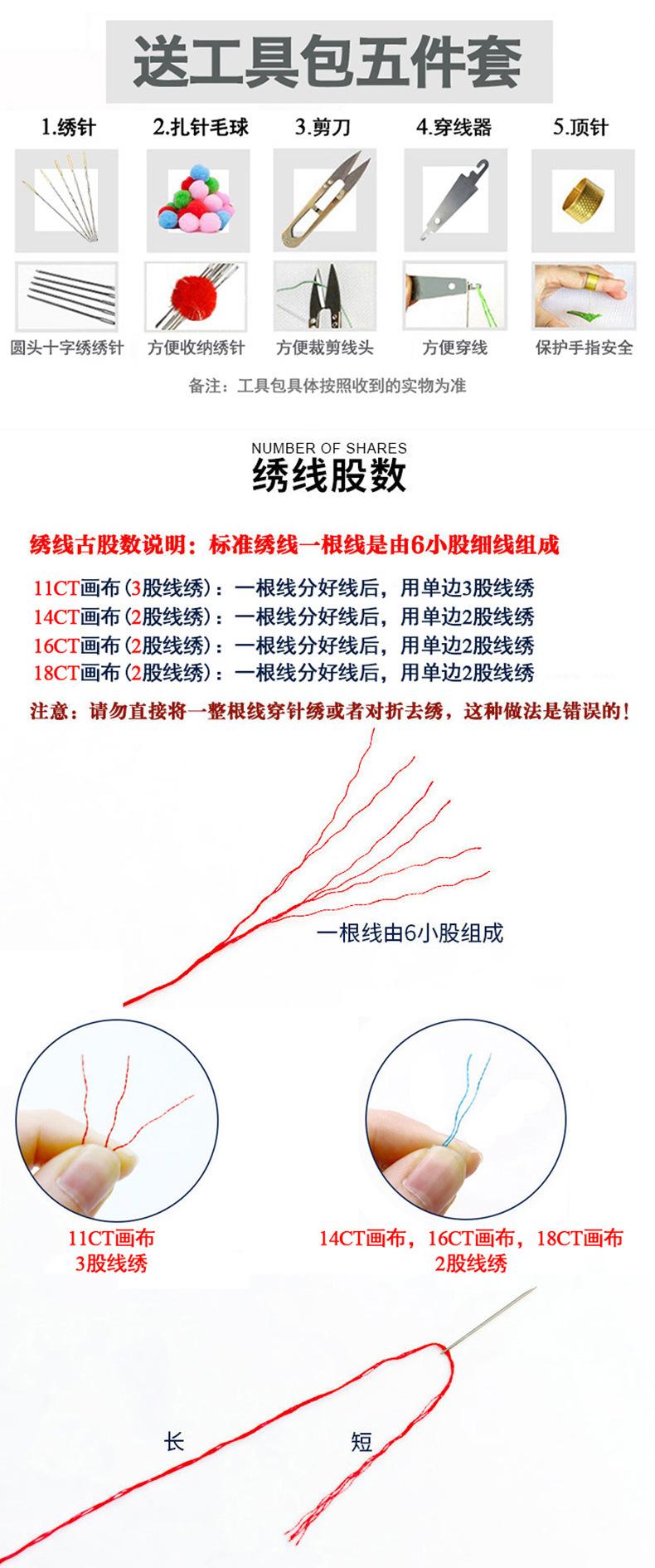 送工具包五件套

1.绣针

2.扎针毛球

3.剪刀

4.穿线器

5.顶针

圆头十字绣绣针

方便收纳绣针

方便裁剪线头

方便穿线

保护手指安全

备注：工具包具体按照收到的实物为准

NUMBER OF SHARES
绣线股数

绣线古股数说明：标准绣线一根线是由6小股细线组成

11CT画布（3股线绣）：一根线分好线后，用单边3股线绣
14CT画布（2股线绣）：一根线分好线后，用单边2股线绣
16CT画布（2股线绣）：一根线分好线后，用单边2股线绣
18CT画布（2股线绣）：一根线分好线后，用单边2股线绣

注意：请勿直接将一整根线穿针绣或者对折去绣，这种做法是错误的！

一根线由6小股组成

11CT画布
3股线绣

14CT画布，16CT画布，18CT画布
2股线绣

长

短