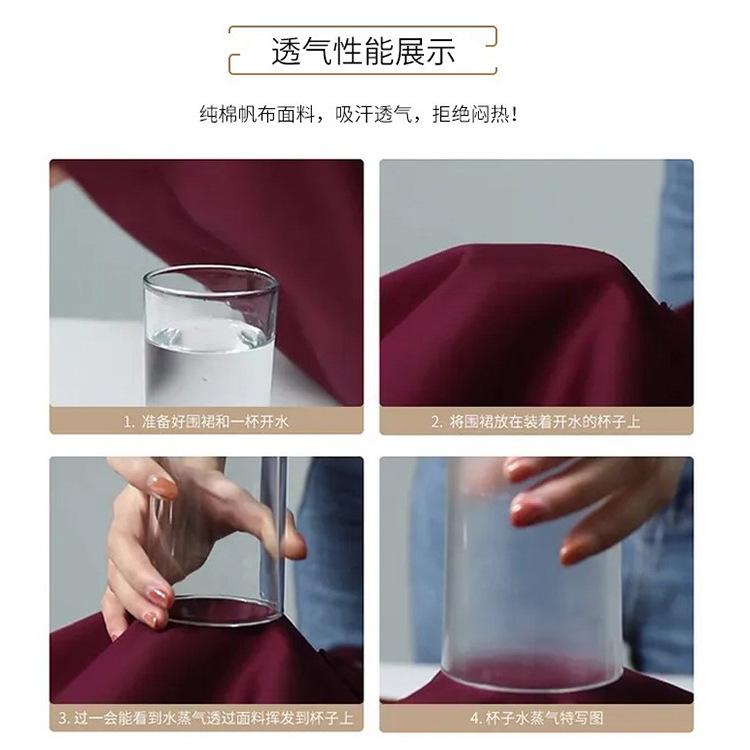 透气性能展示

纯棉帆布面料，吸汗透气，拒绝闷热！

1. 准备好围裙和一杯开水

2. 将围裙放在装着开水的杯子上

3. 过一会能看到水蒸气透过面料挥发到杯子上

4. 杯子水蒸气特写图