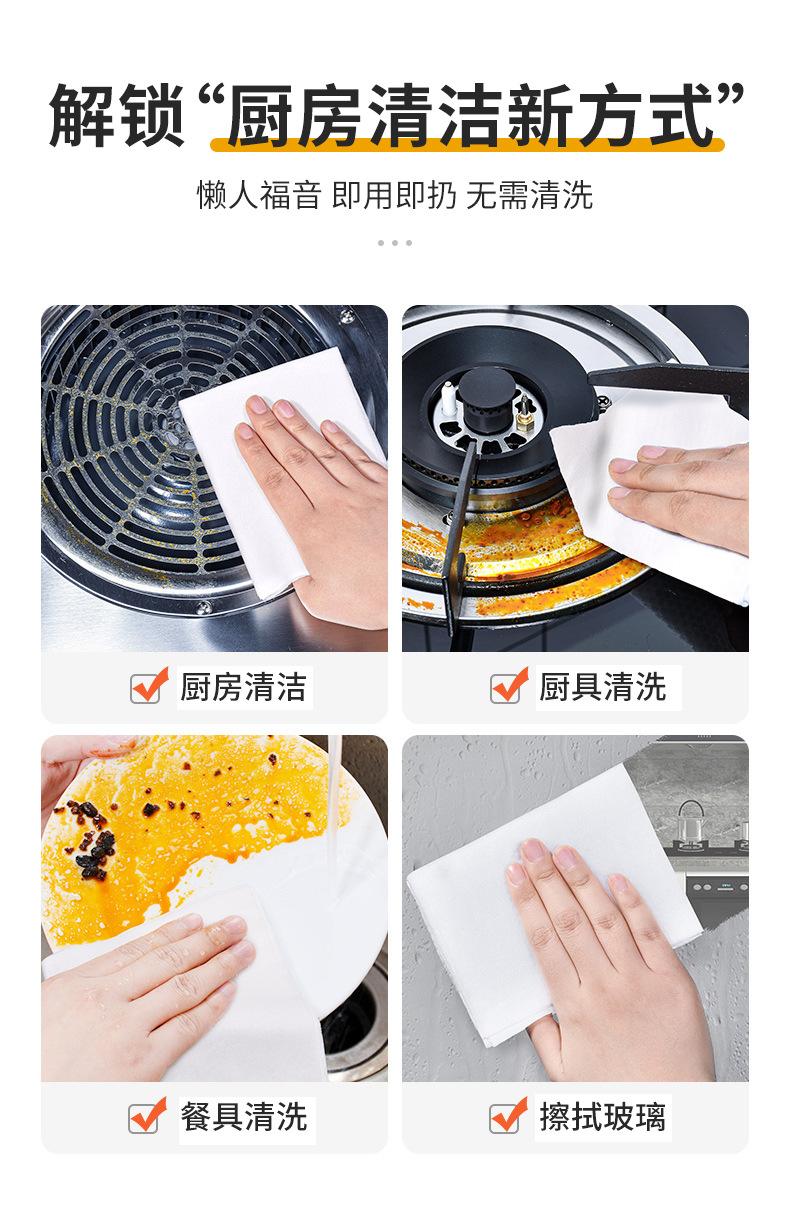 解锁“厨房清洁新方式”

懒人福音 即用即扔 无需清洗

厨房清洁

厨具清洗

餐具清洗

擦拭玻璃