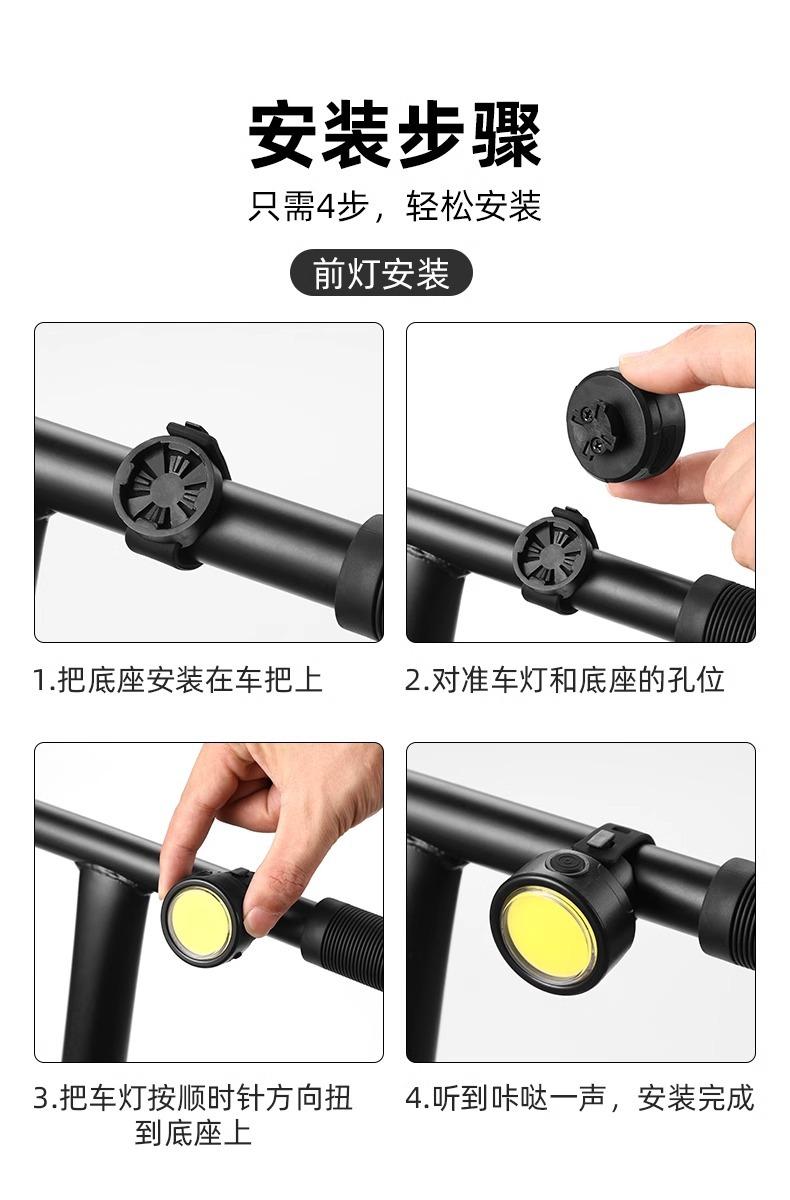 安装步骤
只需4步，轻松安装

前灯安装

1.把底座安装在车把上

2.对准车灯和底座的孔位

3.把车灯按顺时针方向扭到底座上

4.听到咔哒一声，安装完成