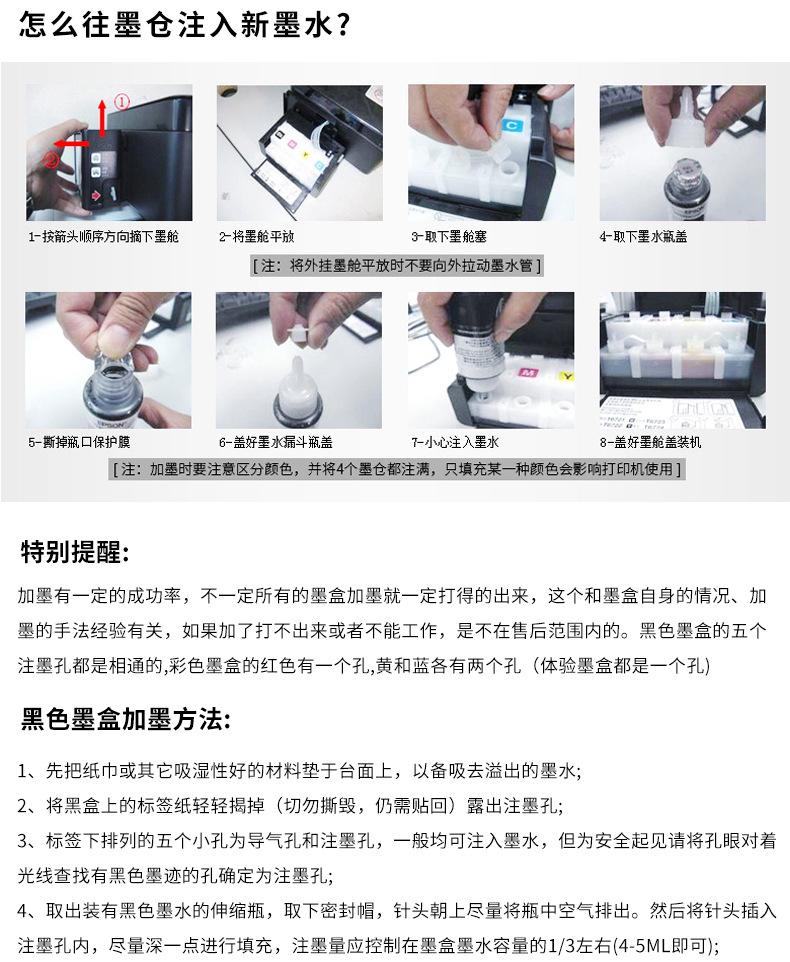 怎么往墨仓注入新墨水?

①
②

1-按箭头顺序方向摘下墨舱

2-将墨舱平放

3-取下墨舱塞

4-取下墨水瓶盖

[ 注：将外挂墨舱平放时不要向外拉动墨水管 ]

5-撕掉瓶口保护膜

6-盖好墨水漏斗瓶盖

7-小心注入墨水

8-盖好墨舱盖装机

[ 注：加墨时要注意区分颜色，并将4个墨仓都注满，只填充某一种颜色会影响打印机使用 ]

特别提醒:

加墨有一定的成功率，不一定所有的墨盒加墨就一定打得的出来，这个和墨盒自身的情况、加墨的手法经验有关，如果加了打不出来或者不能工作，是不在售后范围内的。黑色墨盒的五个注墨孔都是相通的,彩色墨盒的红色有一个孔,黄和蓝各有两个孔（体验墨盒都是一个孔)

黑色墨盒加墨方法:

1、先把纸巾或其它吸湿性好的材料垫于台面上，以备吸去溢出的墨水;

2、将黑盒上的标签纸轻轻揭掉（切勿撕毁，仍需贴回）露出注墨孔;

3、标签下排列的五个小孔为导气孔和注墨孔，一般均可注入墨水，但为安全起见请将孔眼对着光线查找有黑色墨迹的孔确定为注墨孔;

4、取出装有黑色墨水的伸缩瓶，取下密封帽，针头朝上尽量将瓶中空气排出。然后将针头插入注墨孔内，尽量深一点进行填充，注墨量应控制在墨盒墨水容量的1/3左右(4-5ML即可);