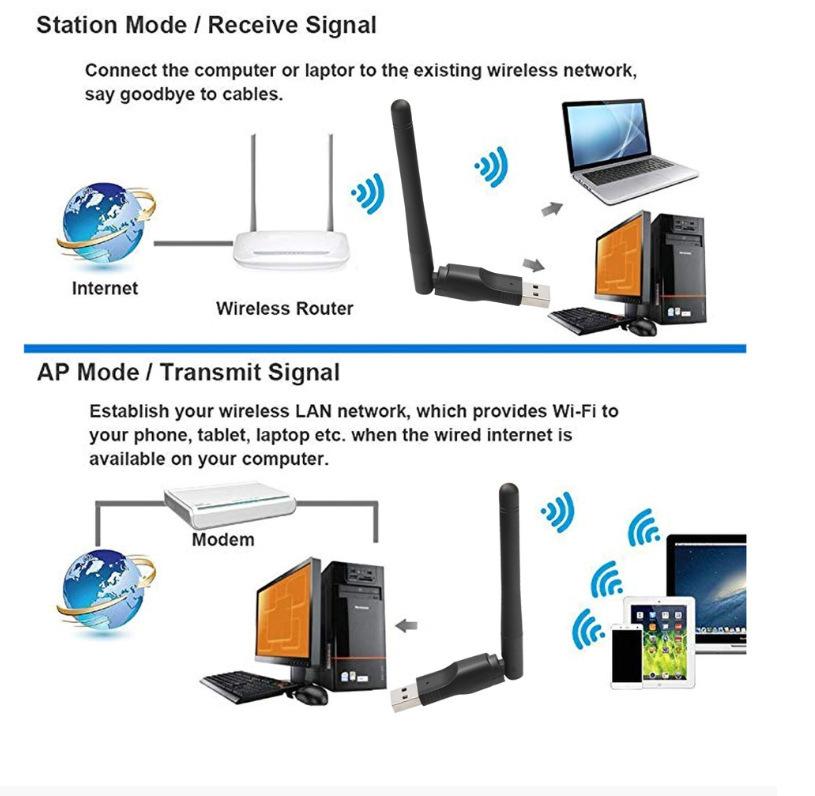 Station Mode / Receive Signal

Connect the computer or laptor to the existing wireless network, say goodbye to cables.

Internet

Wireless Router

AP Mode / Transmit Signal

Establish your wireless LAN network, which provides Wi-Fi to your phone, tablet, laptop etc. when the wired internet is available on your computer.

Modem