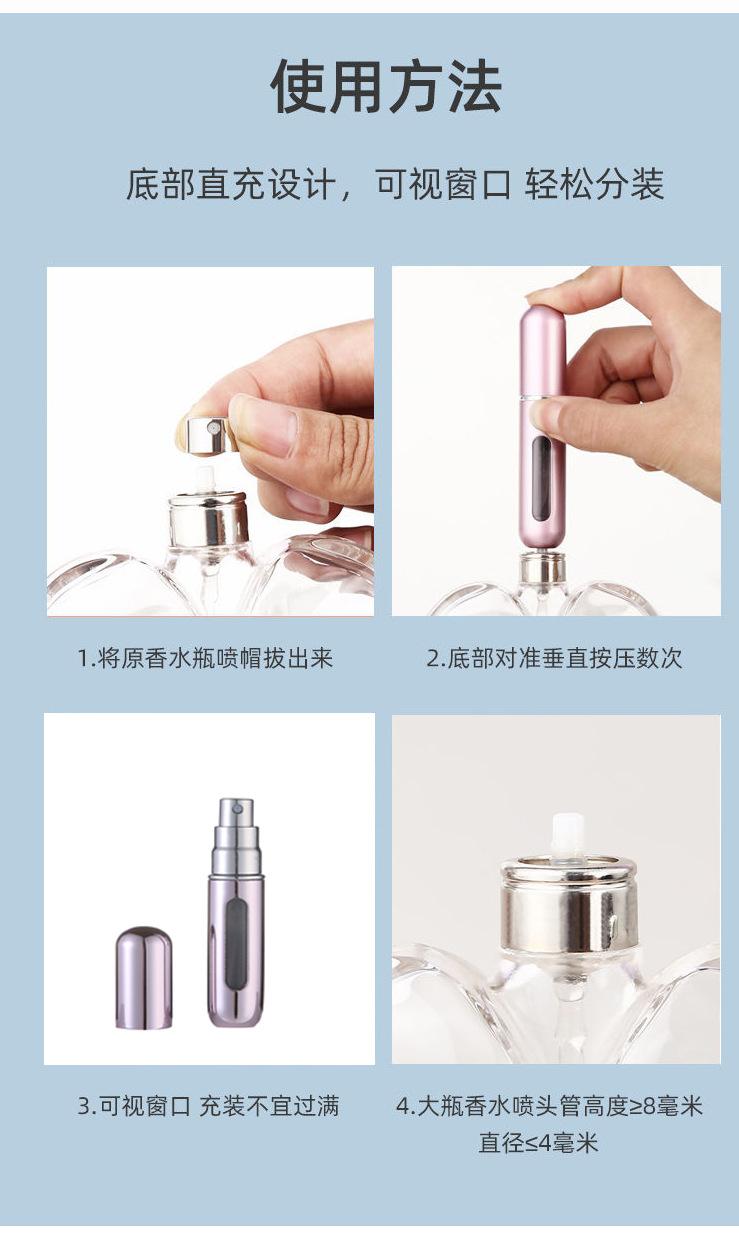 使用方法

底部直充设计，可视窗口 轻松分装

1.将原香水瓶喷帽拔出来

2.底部对准垂直按压数次

3.可视窗口 充装不宜过满

4.大瓶香水喷头管高度≥8毫米 直径≤4毫米