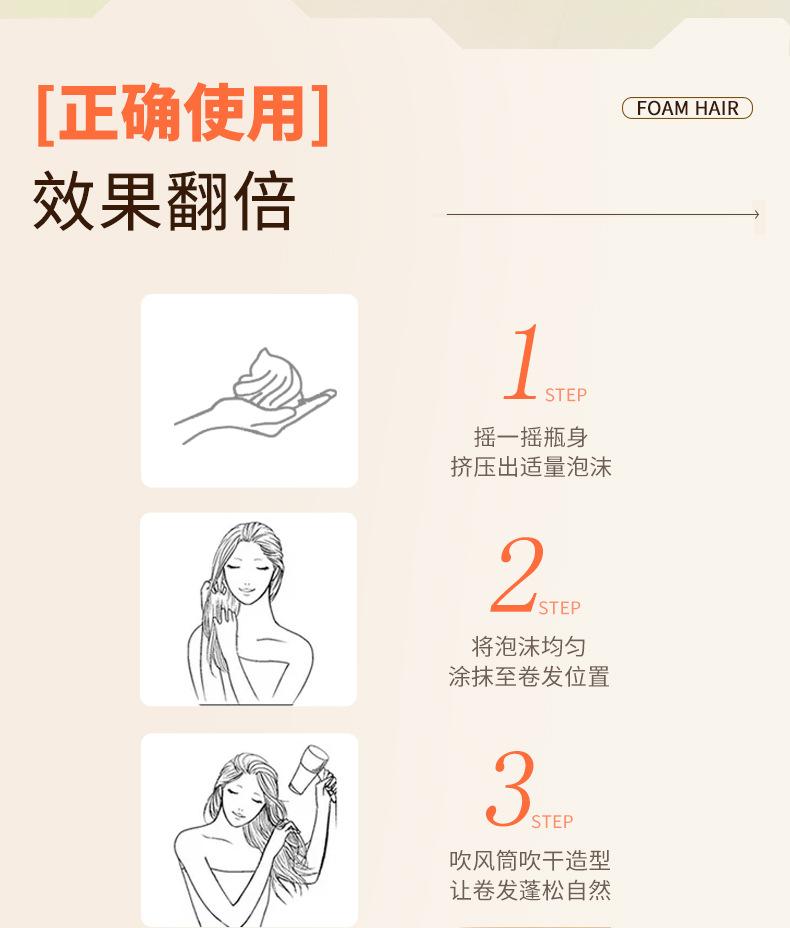 [正确使用]
效果翻倍

FOAM HAIR

1 STEP
摇一摇瓶身
挤压出适量泡沫

2 STEP
将泡沫均匀
涂抹至卷发位置

3 STEP
吹风筒吹干造型
让卷发蓬松自然