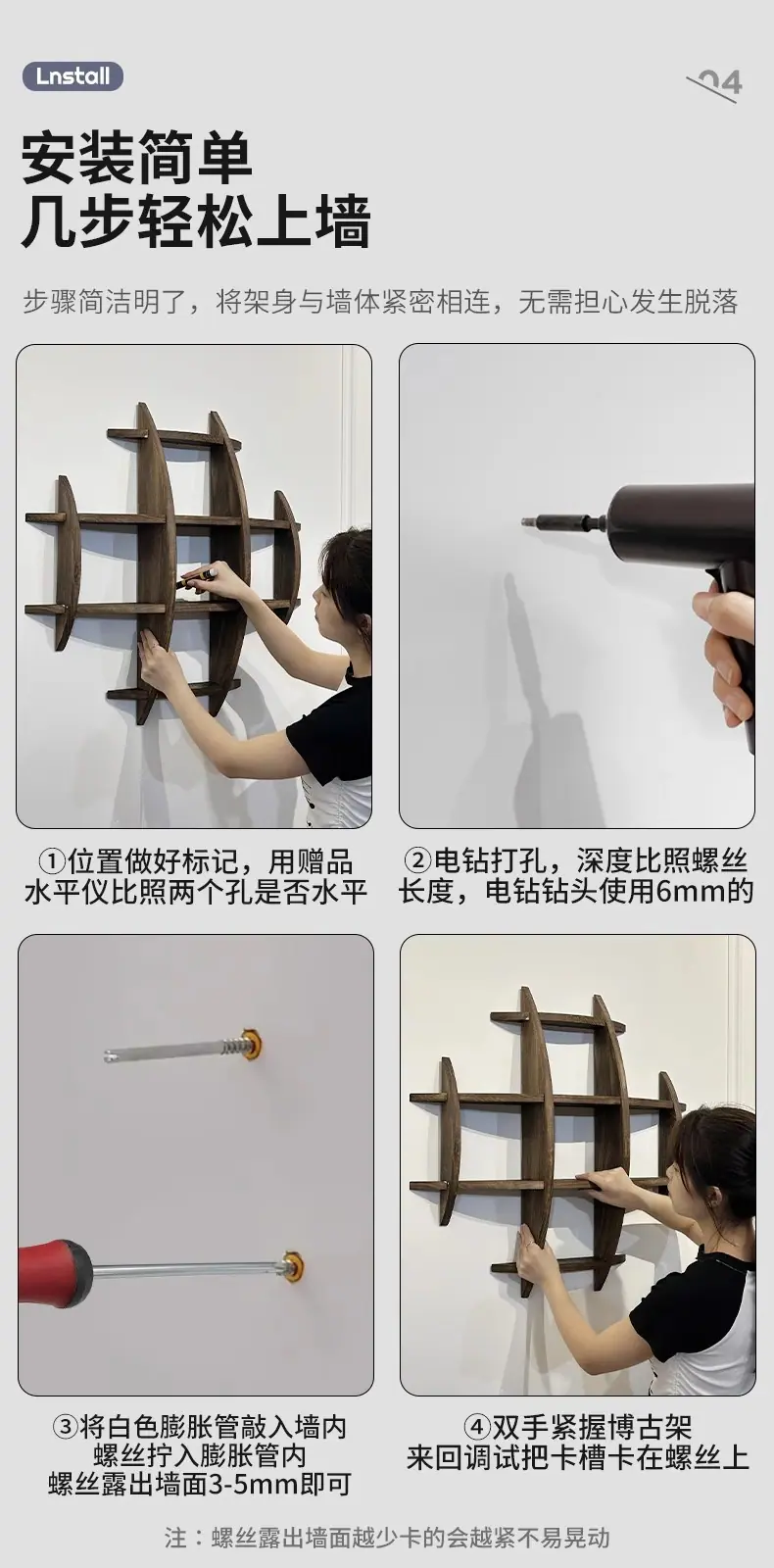 Lnstall

04

安装简单
几步轻松上墙

步骤简洁明了，将架身与墙体紧密相连，无需担心发生脱落

①位置做好标记，用赠品水平仪比照两个孔是否水平

②电钻打孔，深度比照螺丝长度，电钻钻头使用6mm的

③将白色膨胀管敲入墙内
螺丝拧入膨胀管内
螺丝露出墙面3-5mm即可

④双手紧握博古架
来回调试把卡槽卡在螺丝上

注：螺丝露出墙面越少卡的会越紧不易晃动