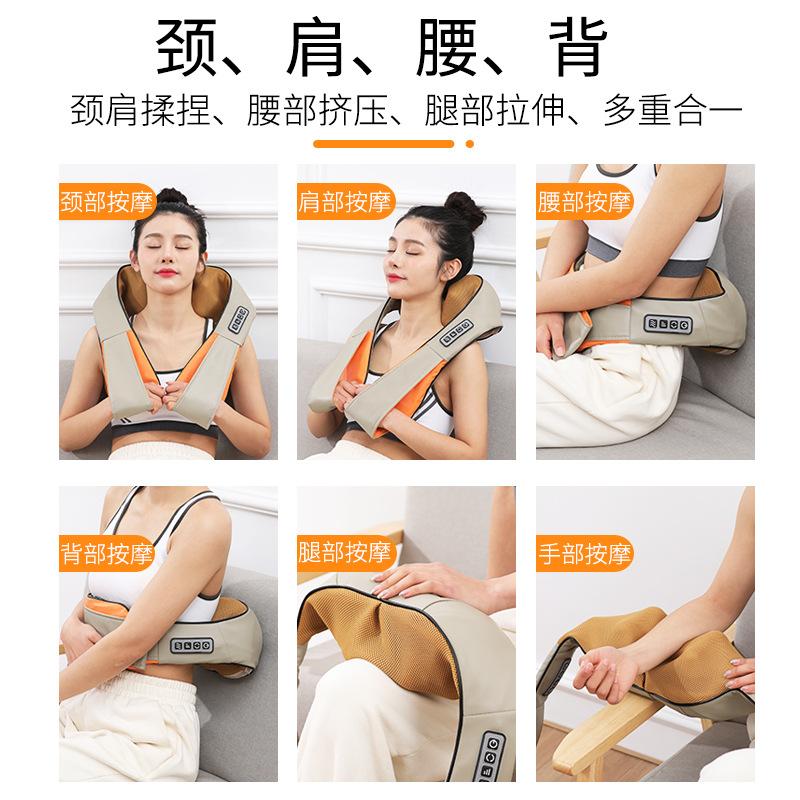 颈、肩、腰、背

颈肩揉捏、腰部挤压、腿部拉伸、多重合一

颈部按摩

肩部按摩

腰部按摩

背部按摩

腿部按摩

手部按摩