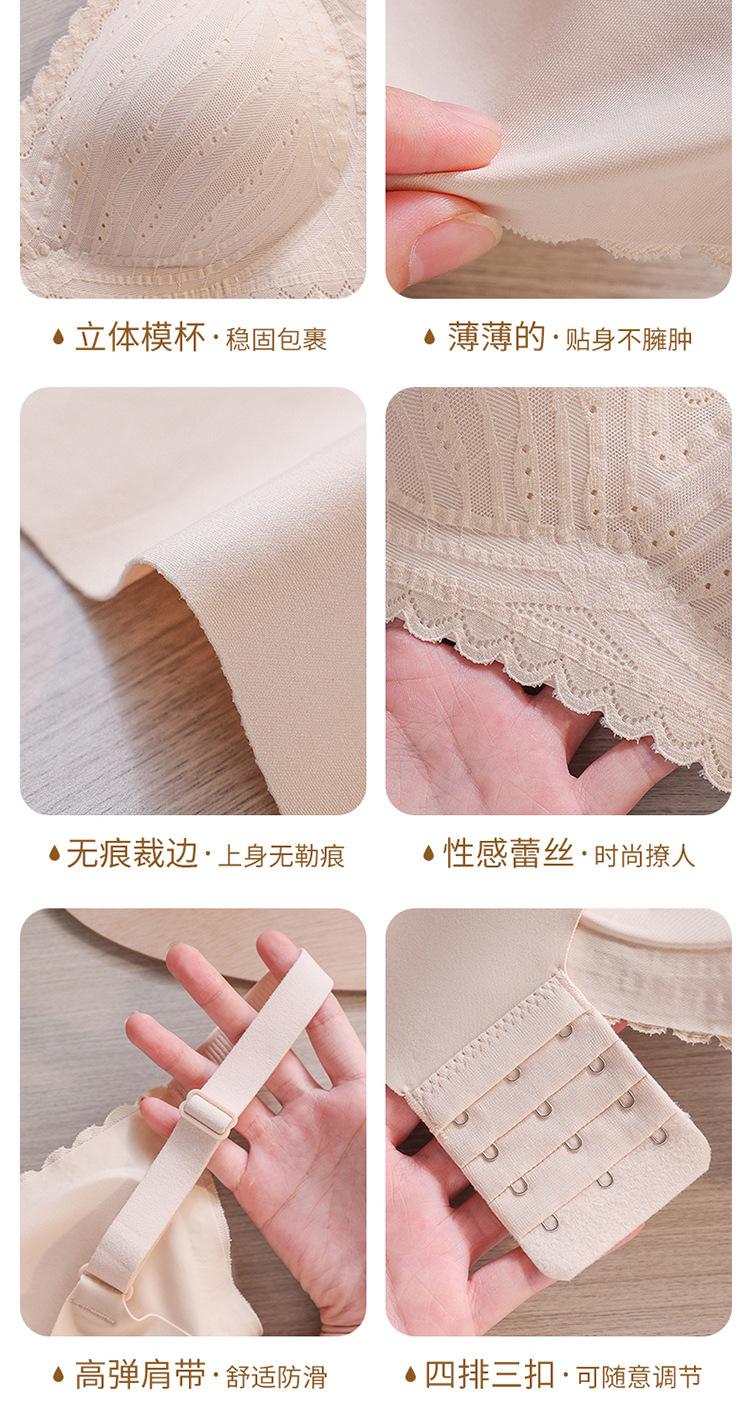 立体模杯 · 稳固包裹

薄薄的 · 贴身不臃肿

无痕裁边 · 上身无勒痕

性感蕾丝 · 时尚撩人

高弹肩带 · 舒适防滑

四排三扣 · 可随意调节