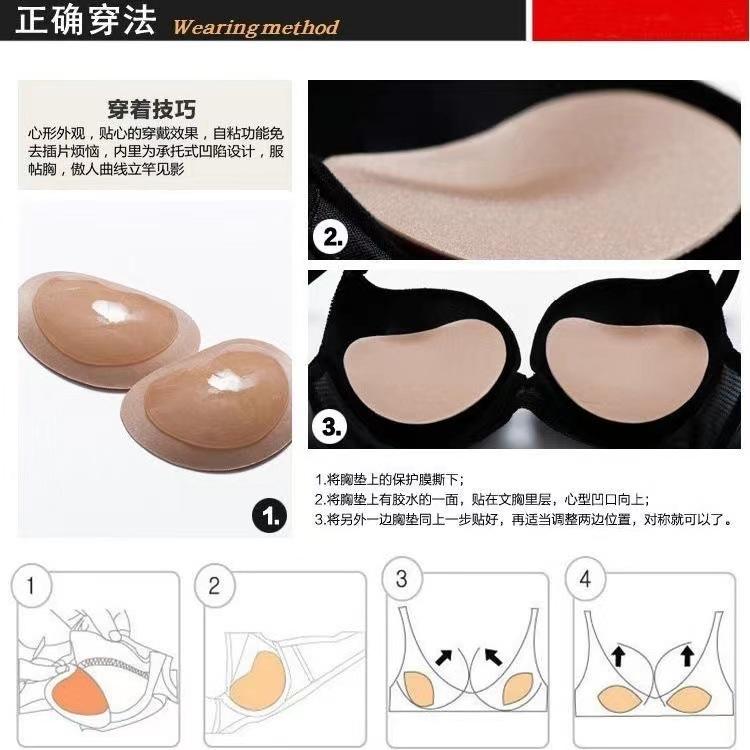 正确穿法 Wearing method

穿着技巧
心形外观，贴心的穿戴效果，自粘功能免去插片烦恼，内里为承托式凹陷设计，服帖胸，傲人曲线立竿见影

2.

3.

1.

1.将胸垫上的保护膜撕下；
2.将胸垫上有胶水的一面，贴在文胸里层，心型凹口向上；
3.将另外一边胸垫同上一步贴好，再适当调整两边位置，对称就可以了。

1

2

3

4