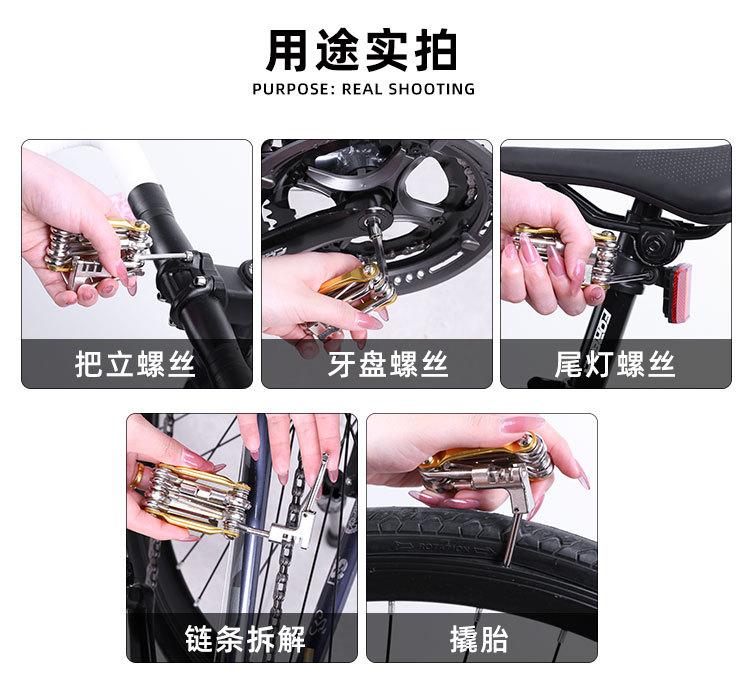 用途实拍
PURPOSE: REAL SHOOTING

把立螺丝

牙盘螺丝

尾灯螺丝

链条拆解

撬胎