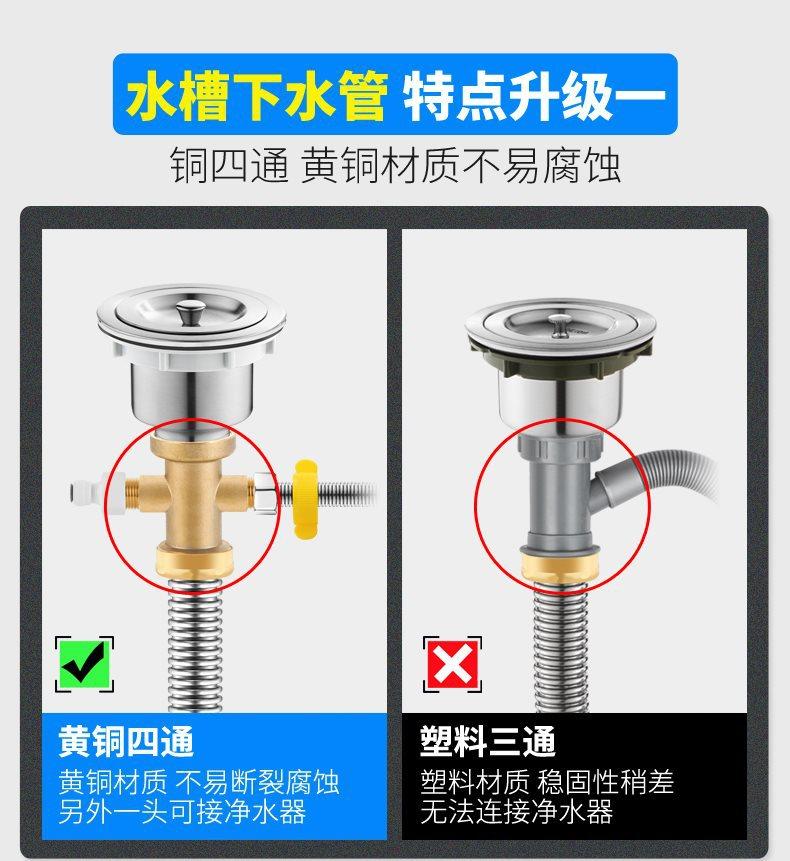 水槽下水管 特点升级一

铜四通 黄铜材质不易腐蚀

黄铜四通

黄铜材质 不易断裂腐蚀
另外一头可接净水器

塑料三通

塑料材质 稳固性稍差
无法连接净水器