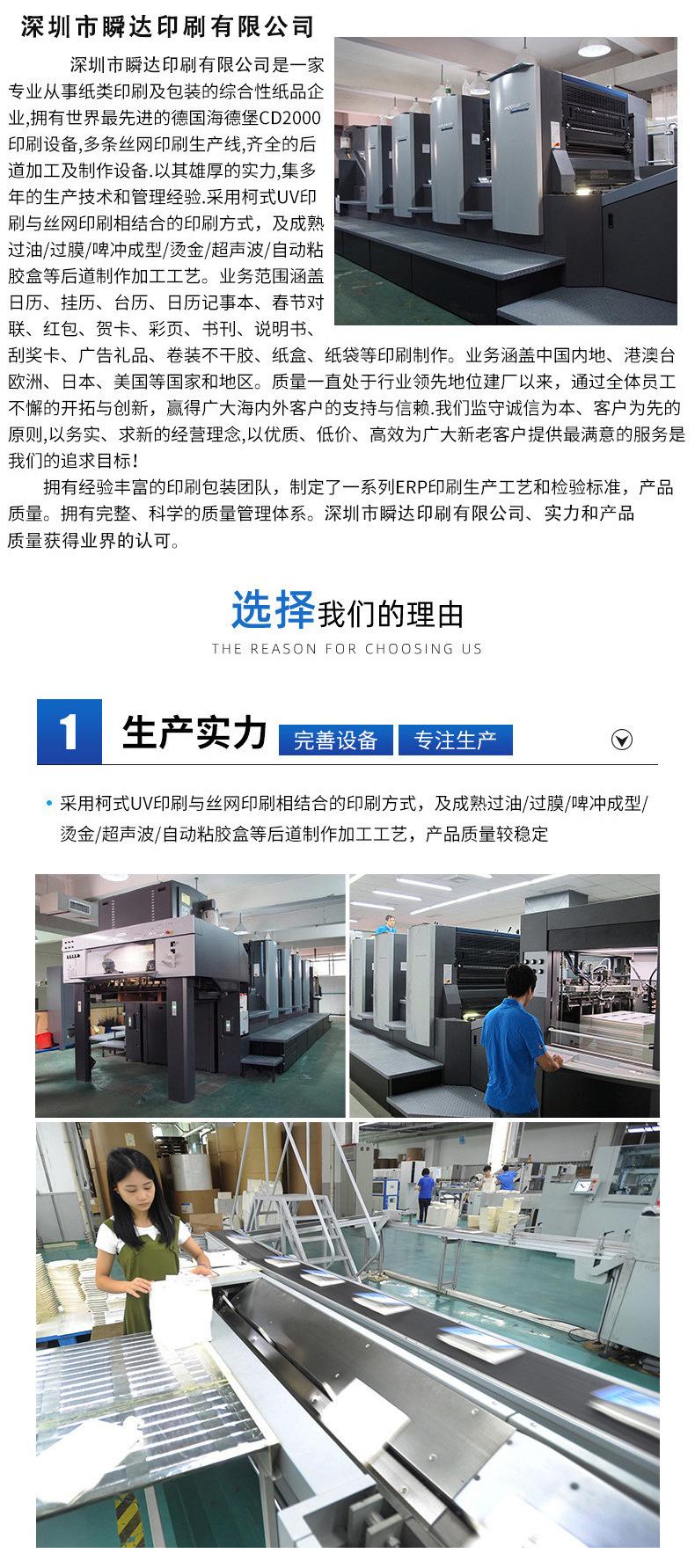 深圳市瞬达印刷有限公司

深圳市瞬达印刷有限公司是一家专业从事纸类印刷及包装的综合性纸品企业,拥有世界最先进的德国海德堡CD2000印刷设备,多条丝网印刷生产线,齐全的后道加工及制作设备.以其雄厚的实力,集多年的生产技术和管理经验.采用柯式UV印刷与丝网印刷相结合的印刷方式，及成熟过油/过膜/啤冲成型/烫金/超声波/自动粘胶盒等后道制作加工工艺。业务范围涵盖日历、挂历、台历、日历记事本、春节对联、红包、贺卡、彩页、书刊、说明书、刮奖卡、广告礼品、卷装不干胶、纸盒、纸袋等印刷制作。业务涵盖中国内地、港澳台欧洲、日本、美国等国家和地区。质量一直处于行业领先地位建厂以来，通过全体员工不懈的开拓与创新，赢得广大海内外客户的支持与信赖.我们监守诚信为本、客户为先的原则,以务实、求新的经营理念,以优质、低价、高效为广大新老客户提供最满意的服务是我们的追求目标！

拥有经验丰富的印刷包装团队，制定了一系列ERP印刷生产工艺和检验标准，产品质量。拥有完整、科学的质量管理体系。深圳市瞬达印刷有限公司、实力和产品质量获得业界的认可。

选择我们的理由
THE REASON FOR CHOOSING US

1 生产实力 完善设备 专注生产

• 采用柯式UV印刷与丝网印刷相结合的印刷方式，及成熟过油/过膜/啤冲成型/烫金/超声波/自动粘胶盒等后道制作加工工艺，产品质量较稳定