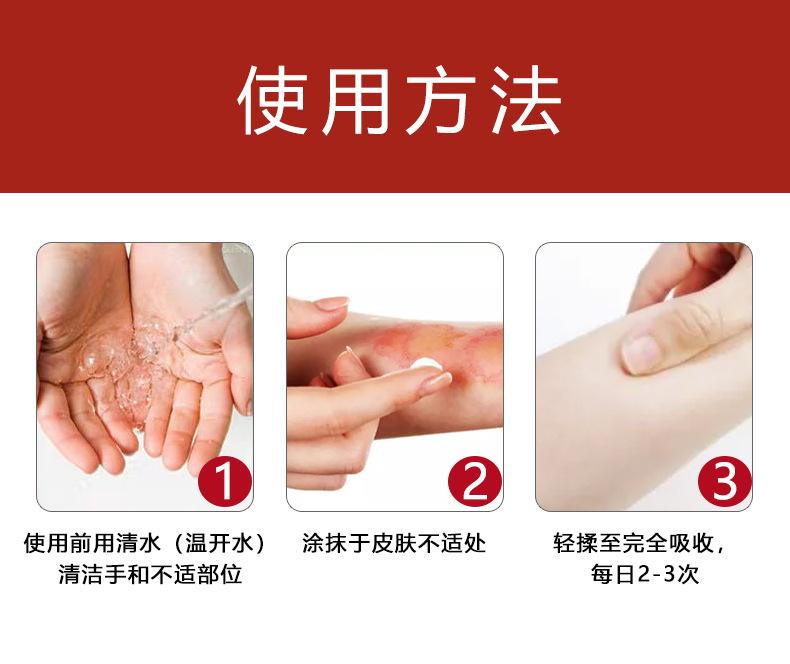 使用方法

1

使用前用清水（温开水）清洁手和不适部位

2

涂抹于皮肤不适处

3

轻揉至完全吸收，每日2-3次