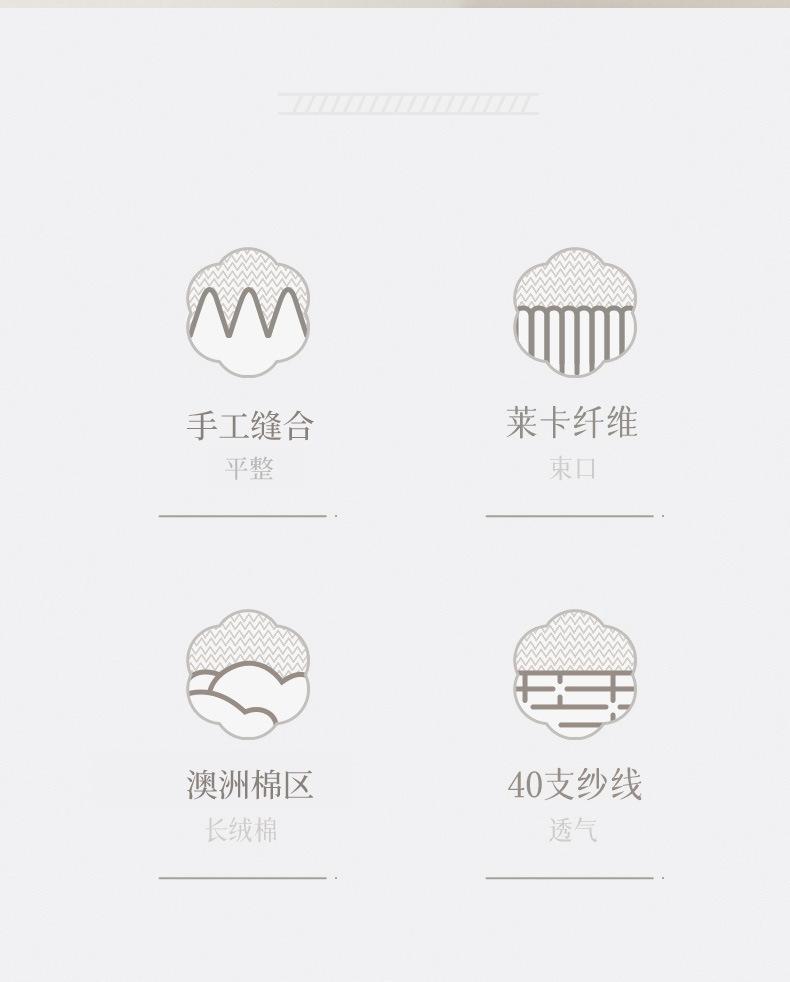 手工缝合
平整

莱卡纤维
束口

澳洲棉区
长绒棉

40支纱线
透气