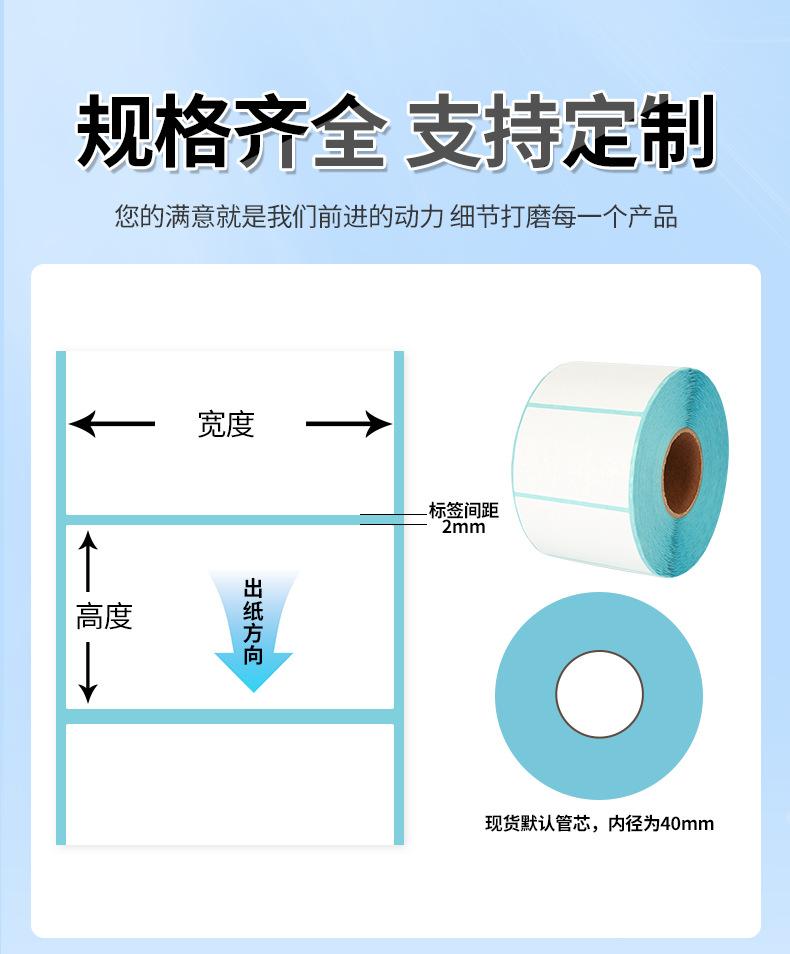 规格齐全 支持定制

您的满意就是我们前进的动力 细节打磨每一个产品

宽度

标签间距
2mm

高度

出纸方向

现货默认管芯，内径为40mm