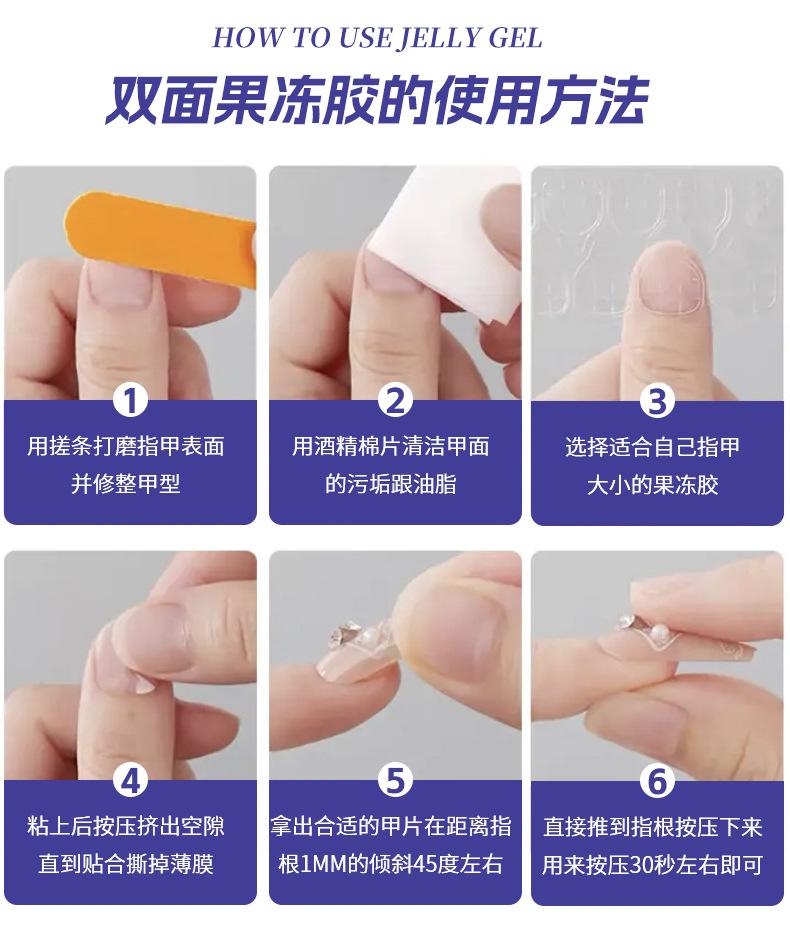 HOW TO USE JELLY GEL

双面果冻胶的使用方法

1
用搓条打磨指甲表面并修整甲型

2
用酒精棉片清洁甲面的污垢跟油脂

3
选择适合自己指甲大小的果冻胶

4
粘上后按压挤出空隙直到贴合撕掉薄膜

5
拿出合适的甲片在距离指根1MM的倾斜45度左右

6
直接推到指根按压下来用来按压30秒左右即可