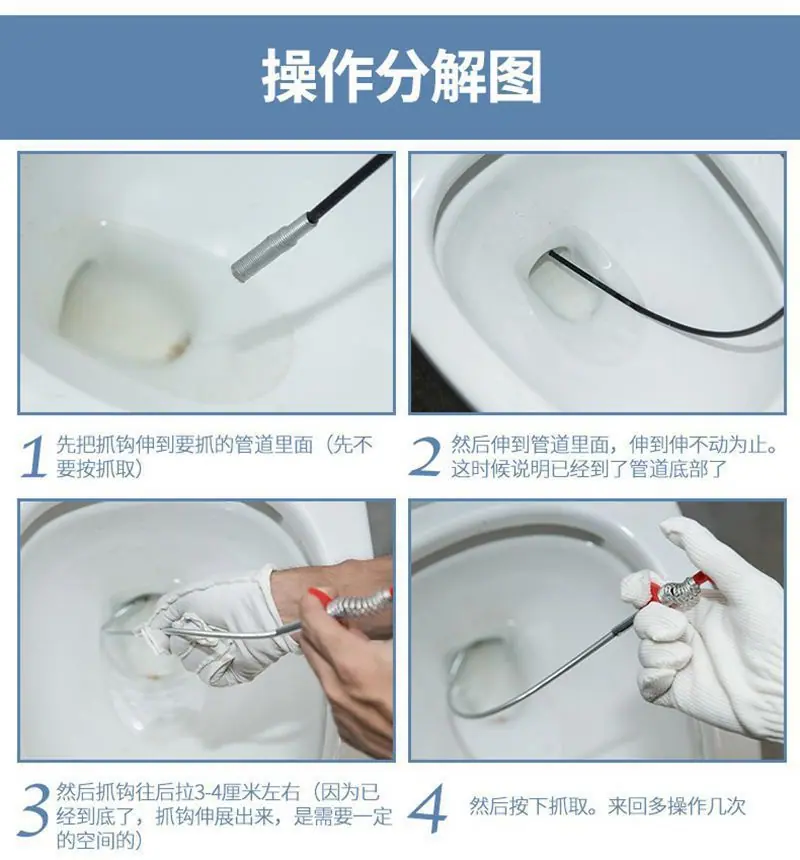 操作分解图

1 先把抓钩伸到要抓的管道里面（先不要按抓取）

2 然后伸到管道里面，伸到伸不动为止。这时候说明已经到了管道底部了

3 然后抓钩往后拉3-4厘米左右（因为已经到底了，抓钩伸展出来，是需要一定的空间的）

4 然后按下抓取。来回多操作几次