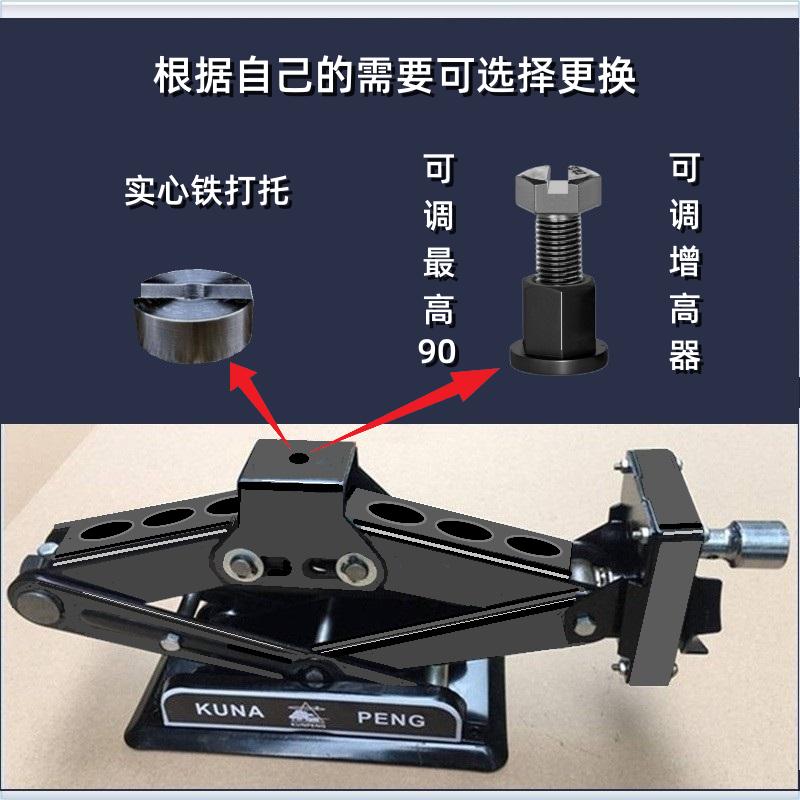 根据自己的需要可选择更换

实心铁打托

可调最高90

可调增高器

KUNA PENG