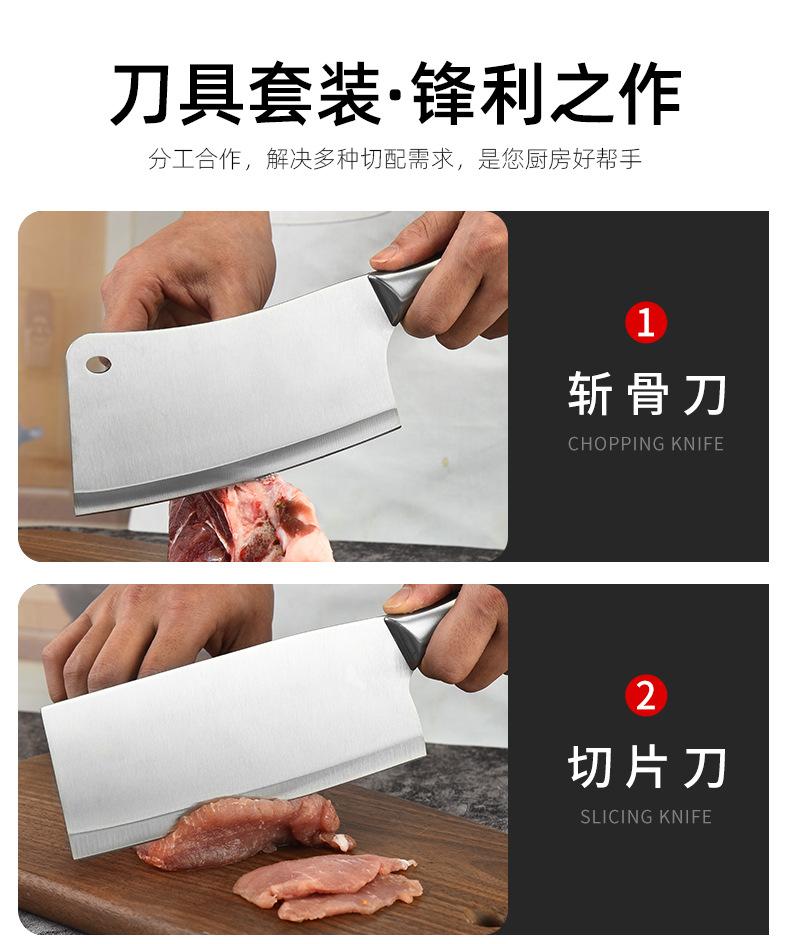 刀具套装·锋利之作

分工合作，解决多种切配需求，是您厨房好帮手

1
斩骨刀
CHOPPING KNIFE

2
切片刀
SLICING KNIFE