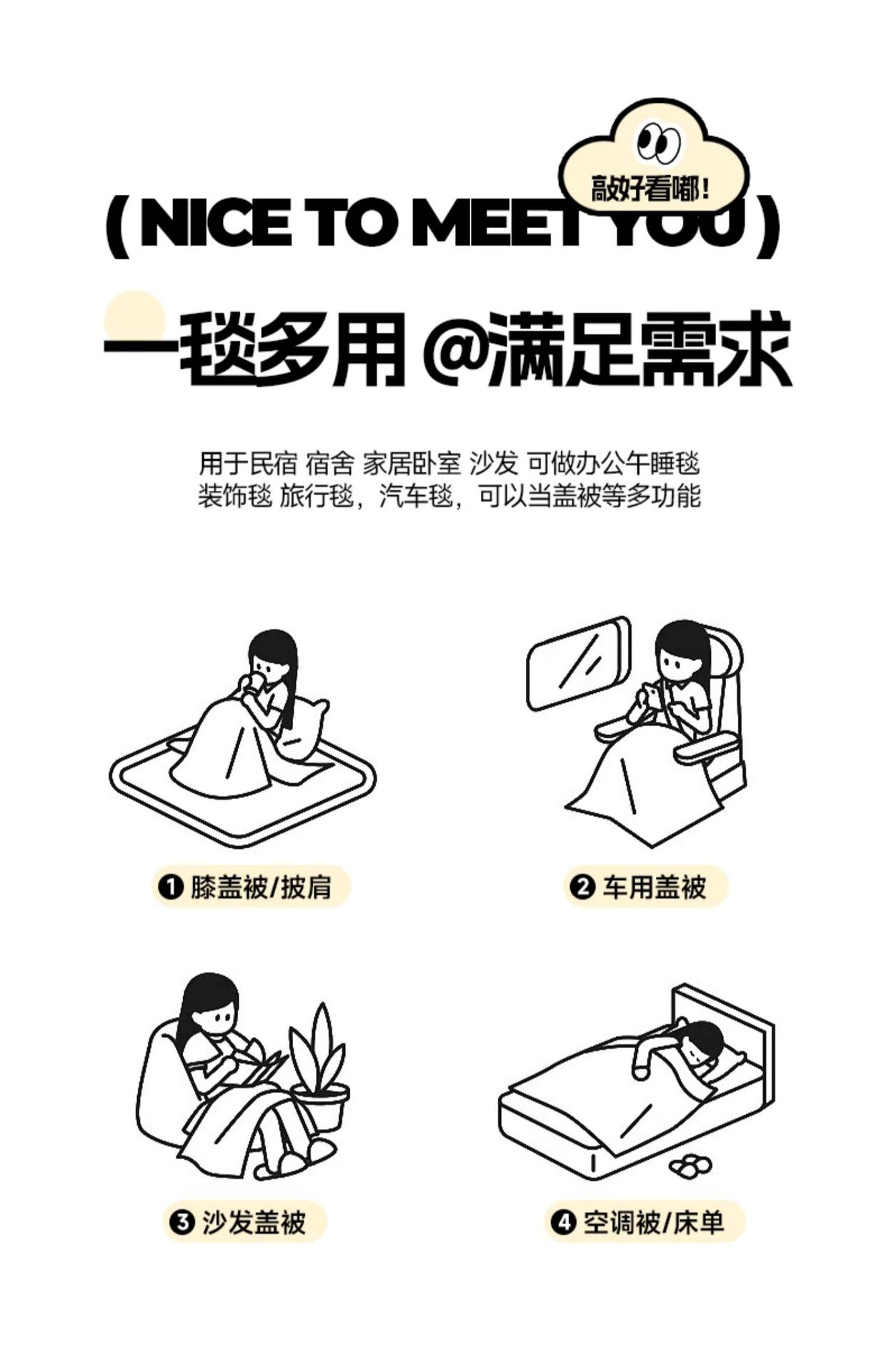 敲好看嘟!

( NICE TO MEET YOU )

一毯多用 @满足需求

用于民宿 宿舍 家居卧室 沙发 可做办公午睡毯
装饰毯 旅行毯，汽车毯，可以当盖被等多功能

❶ 膝盖被/披肩

❷ 车用盖被

❸ 沙发盖被

❹ 空调被/床单