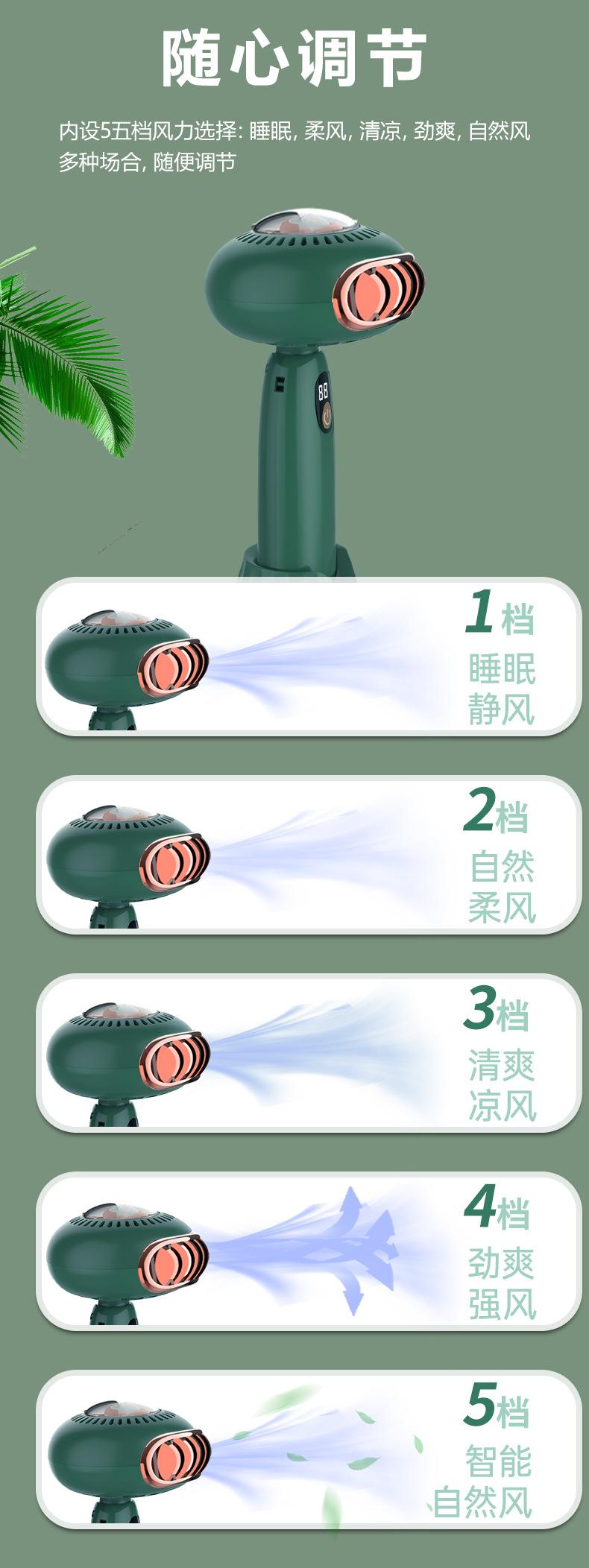 随心调节

内设5五档风力选择: 睡眠, 柔风, 清凉, 劲爽, 自然风 多种场合, 随便调节

88

1档
睡眠
静风

2档
自然
柔风

3档
清爽
凉风

4档
劲爽
强风

5档
智能
自然风