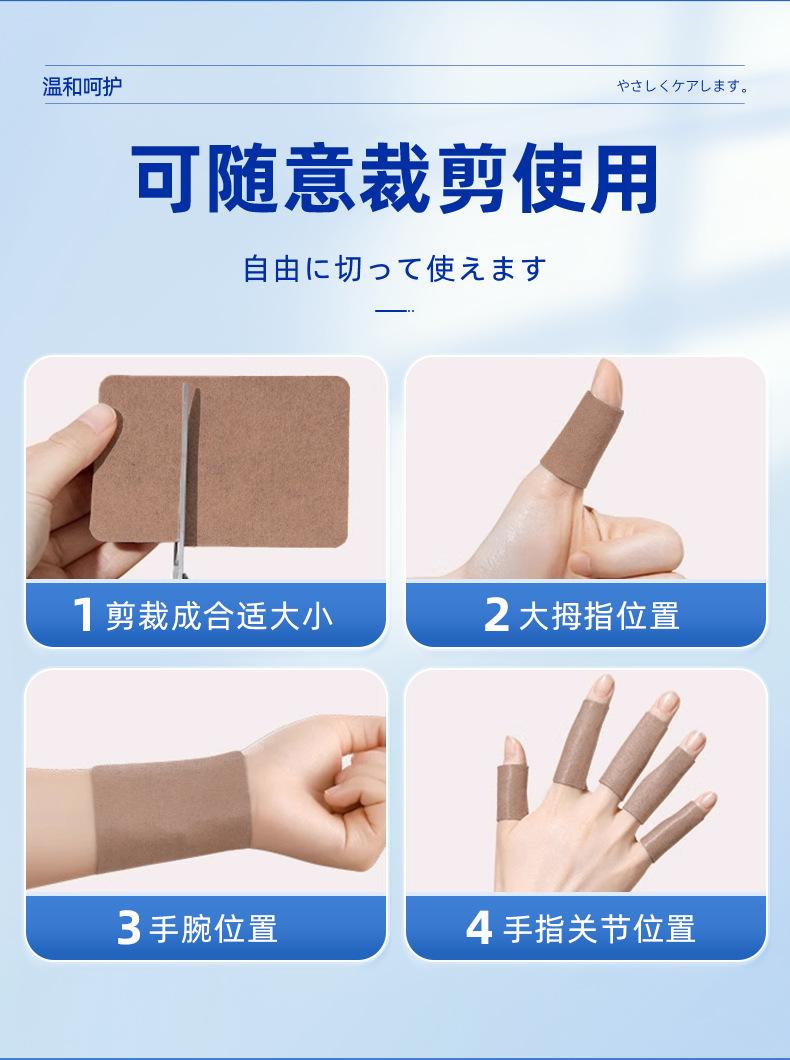 温和呵护

やさしくケアします。

可随意裁剪使用

自由に切って使えます

1 剪裁成合适大小

2 大拇指位置

3 手腕位置

4 手指关节位置