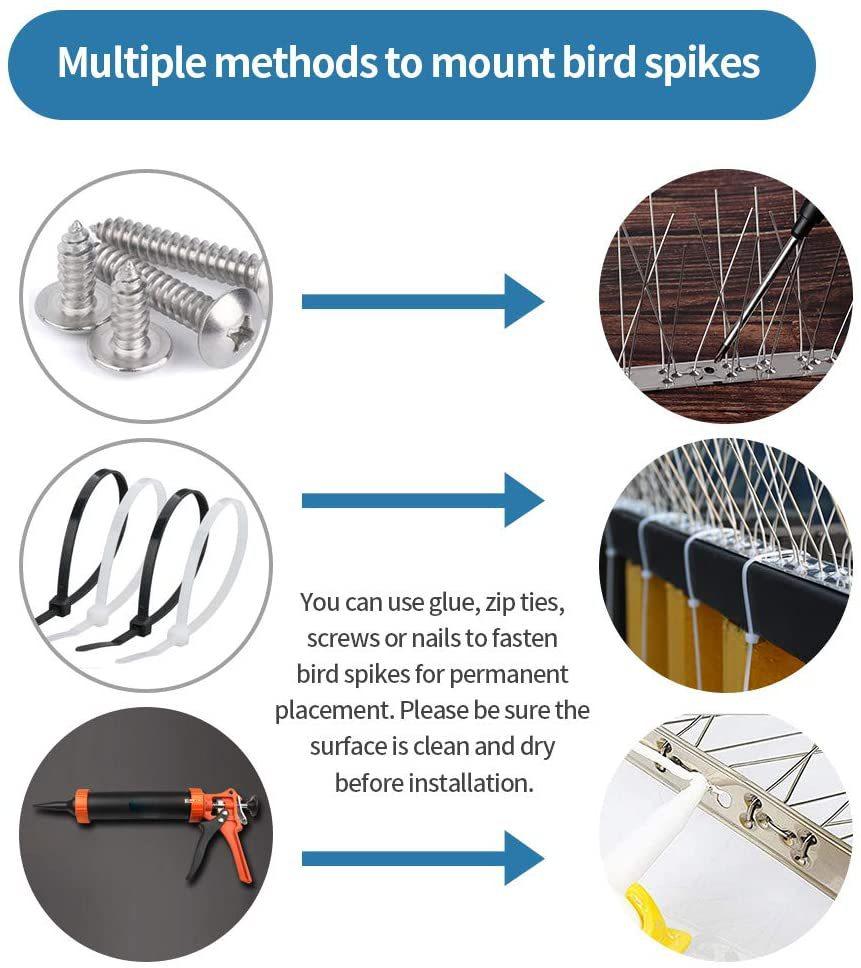 Multiple methods to mount bird spikes

You can use glue, zip ties, screws or nails to fasten bird spikes for permanent placement. Please be sure the surface is clean and dry before installation.