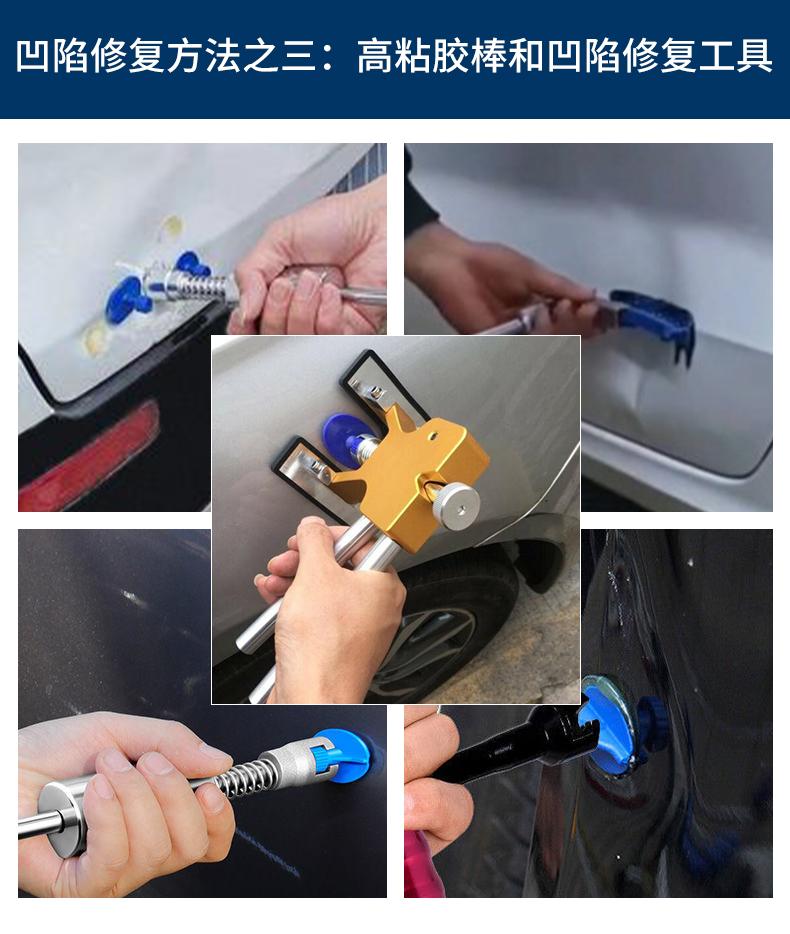 凹陷修复方法之三：高粘胶棒和凹陷修复工具