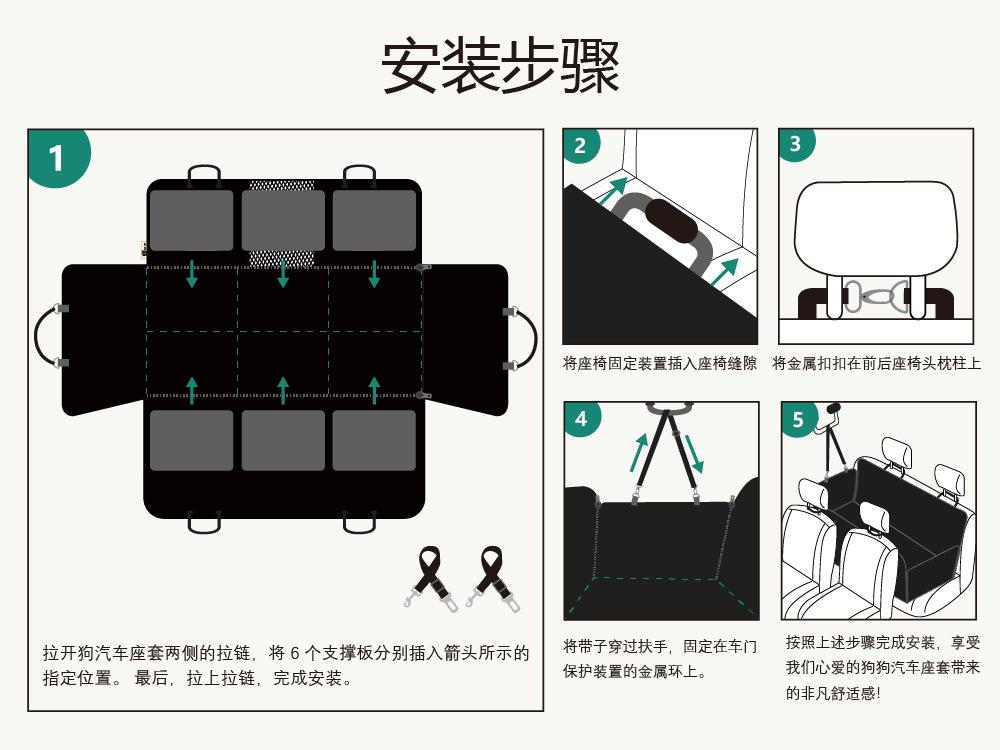 安装步骤

1

拉开狗汽车座套两侧的拉链，将 6 个支撑板分别插入箭头所示的指定位置。 最后，拉上拉链，完成安装。

2

将座椅固定装置插入座椅缝隙

3

将金属扣扣在前后座椅头枕柱上

4

将带子穿过扶手，固定在车门保护装置的金属环上。

5

按照上述步骤完成安装，享受我们心爱的狗狗汽车座套带来的非凡舒适感!