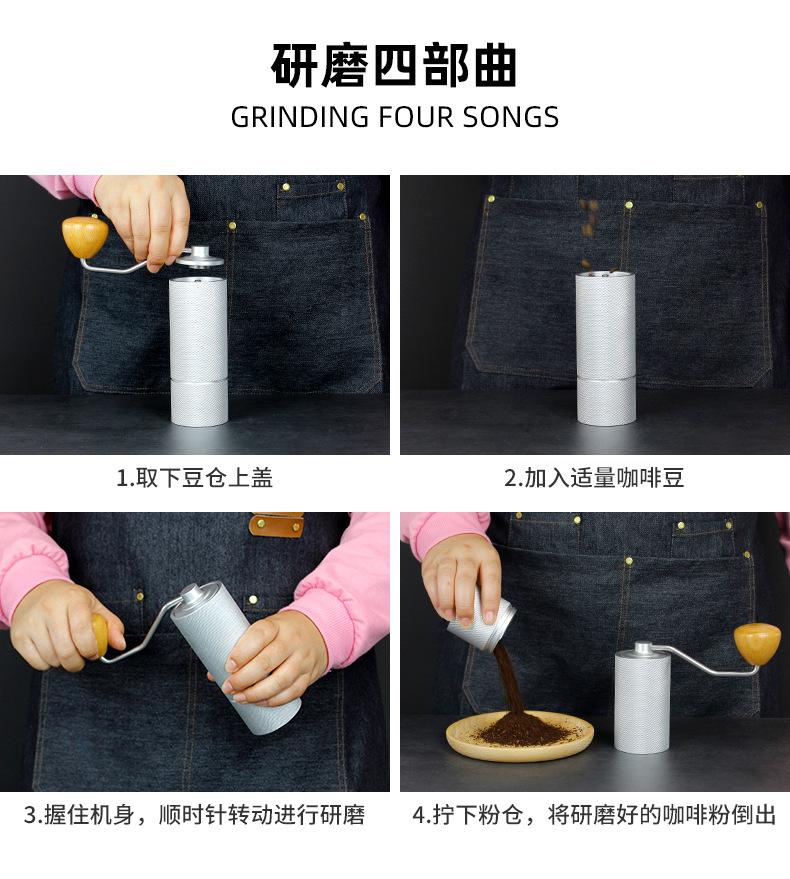 研磨四部曲
GRINDING FOUR SONGS

1.取下豆仓上盖

2.加入适量咖啡豆

3.握住机身，顺时针转动进行研磨

4.拧下粉仓，将研磨好的咖啡粉倒出