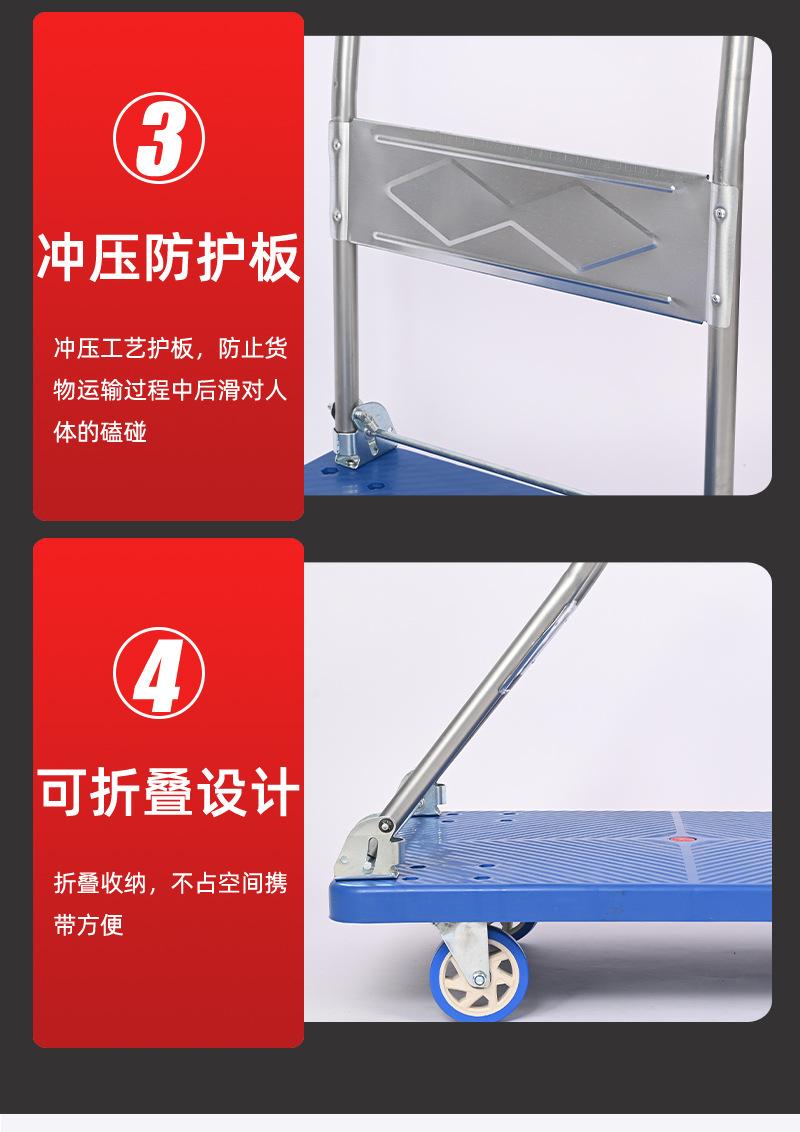 3

冲压防护板

冲压工艺护板，防止货物运输过程中后滑对人体的磕碰

4

可折叠设计

折叠收纳，不占空间携带方便