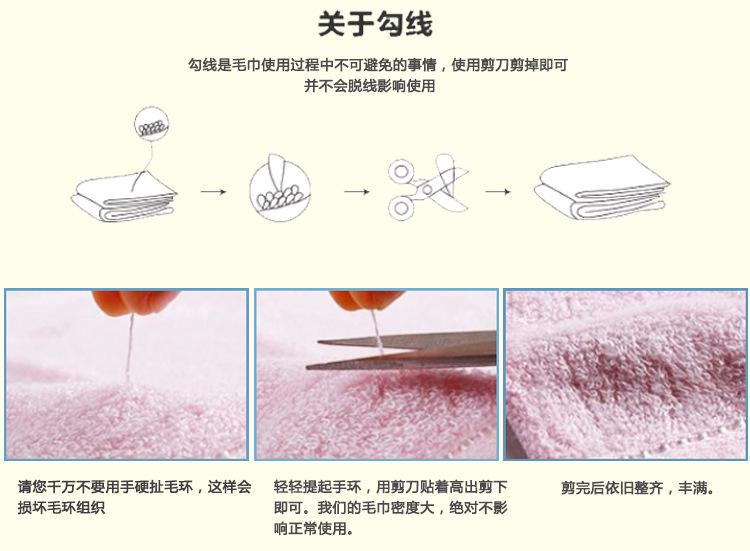 关于勾线

勾线是毛巾使用过程中不可避免的事情，使用剪刀剪掉即可
并不会脱线影响使用

请您千万不要用手硬扯毛环，这样会损坏毛环组织

轻轻提起手环，用剪刀贴着高出剪下即可。我们的毛巾密度大，绝对不影响正常使用。

剪完后依旧整齐，丰满。