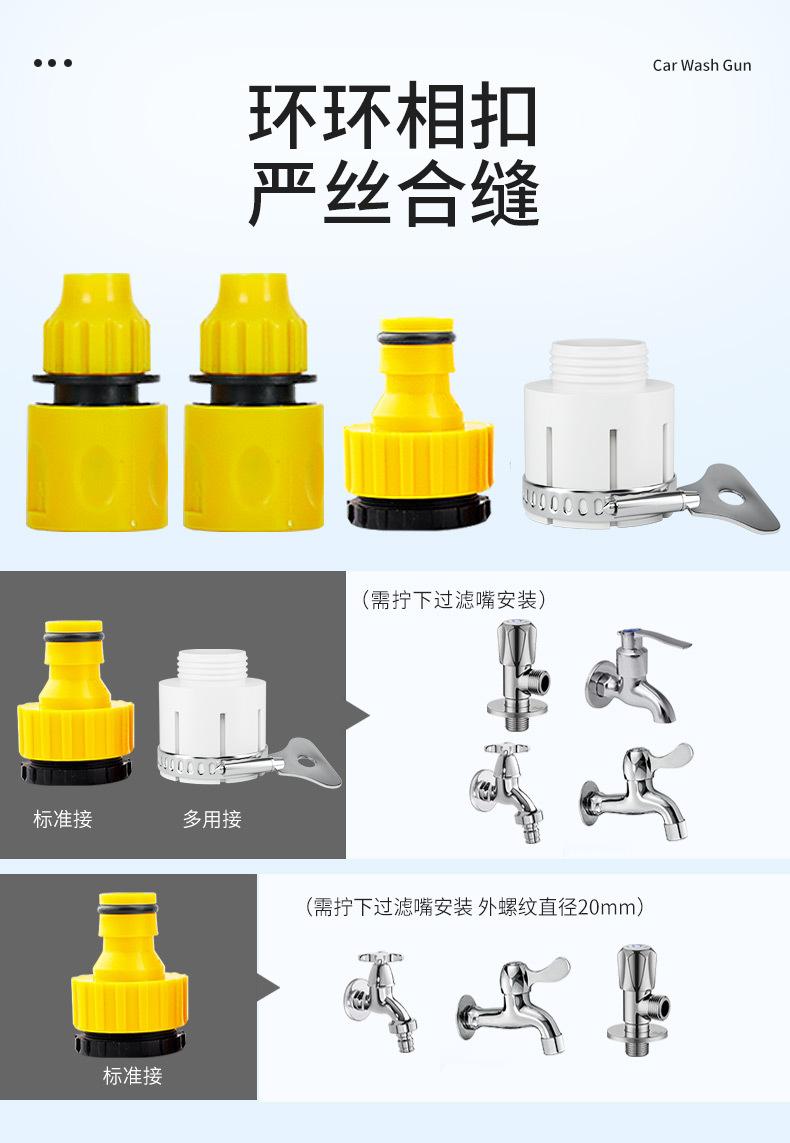 Car Wash Gun

环环相扣
严丝合缝

（需拧下过滤嘴安装）

标准接

多用接

（需拧下过滤嘴安装 外螺纹直径20mm）

标准接