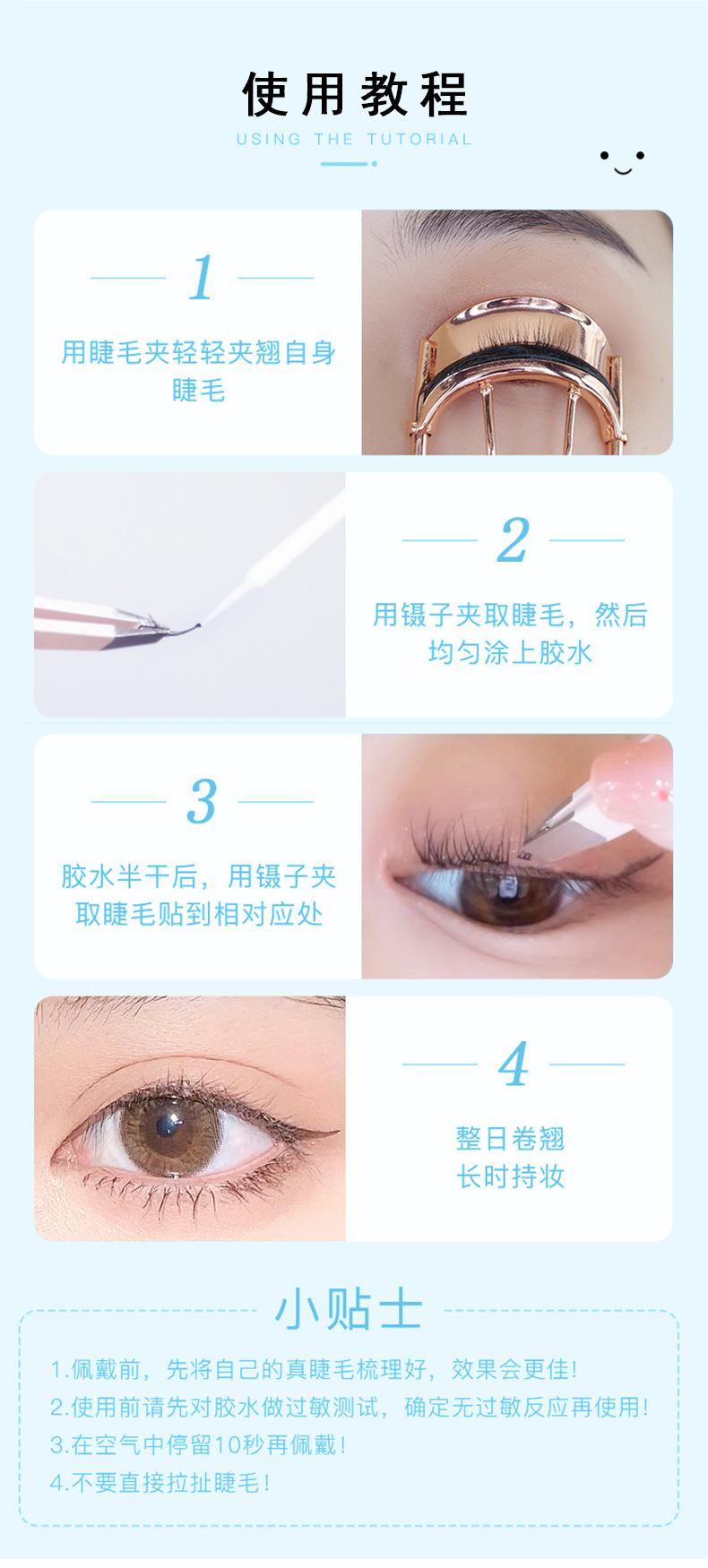 使用教程

USING THE TUTORIAL

1

用睫毛夹轻轻夹翘自身睫毛

2

用镊子夹取睫毛，然后均匀涂上胶水

3

胶水半干后，用镊子夹取睫毛贴到相对应处

4

整日卷翘
长时持妆

小贴士

1.佩戴前，先将自己的真睫毛梳理好，效果会更佳！
2.使用前请先对胶水做过敏测试，确定无过敏反应再使用！
3.在空气中停留10秒再佩戴！
4.不要直接拉扯睫毛！