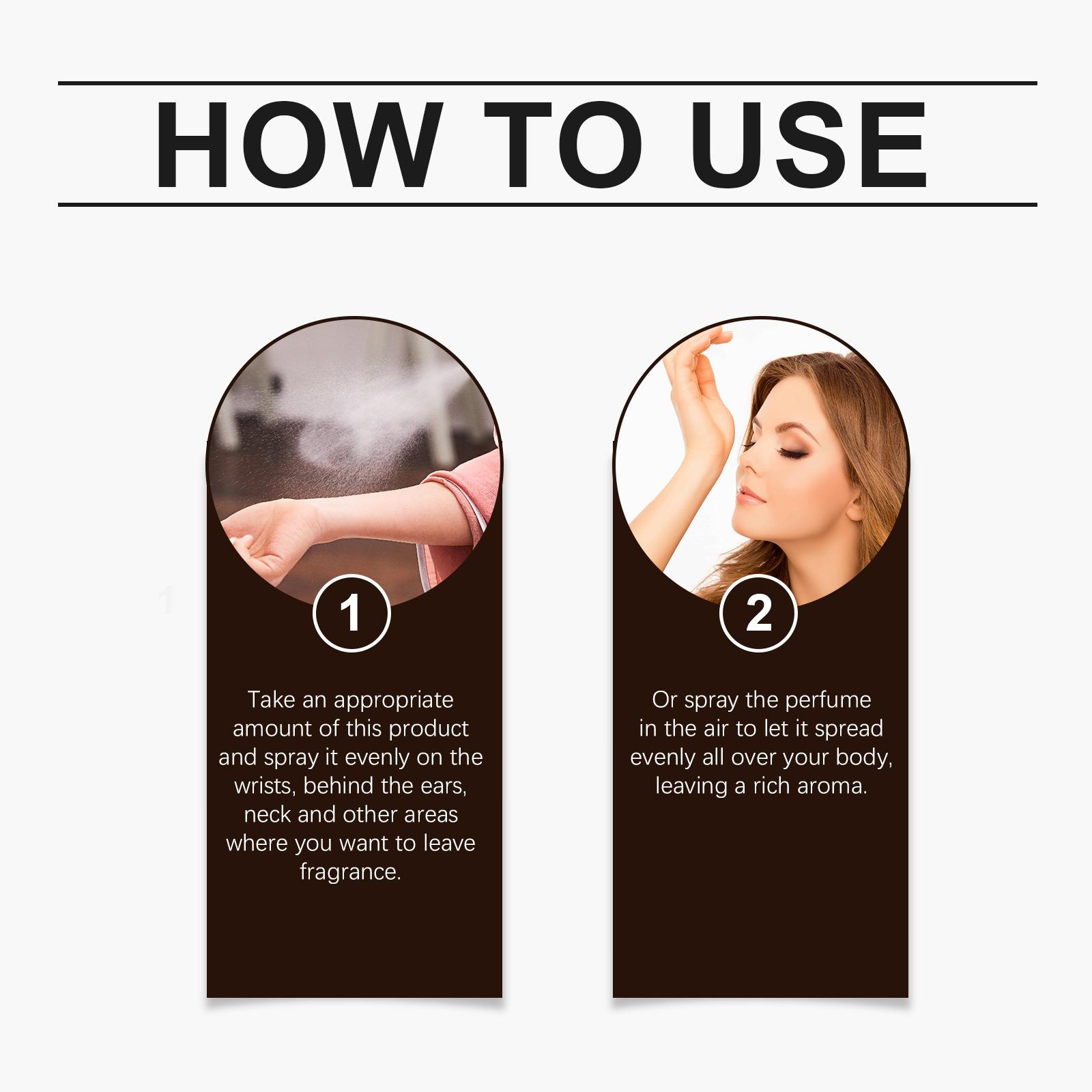 HOW TO USE

1

Take an appropriate amount of this product and spray it evenly on the wrists, behind the ears, neck and other areas where you want to leave fragrance.

2

Or spray the perfume in the air to let it spread evenly all over your body, leaving a rich aroma.