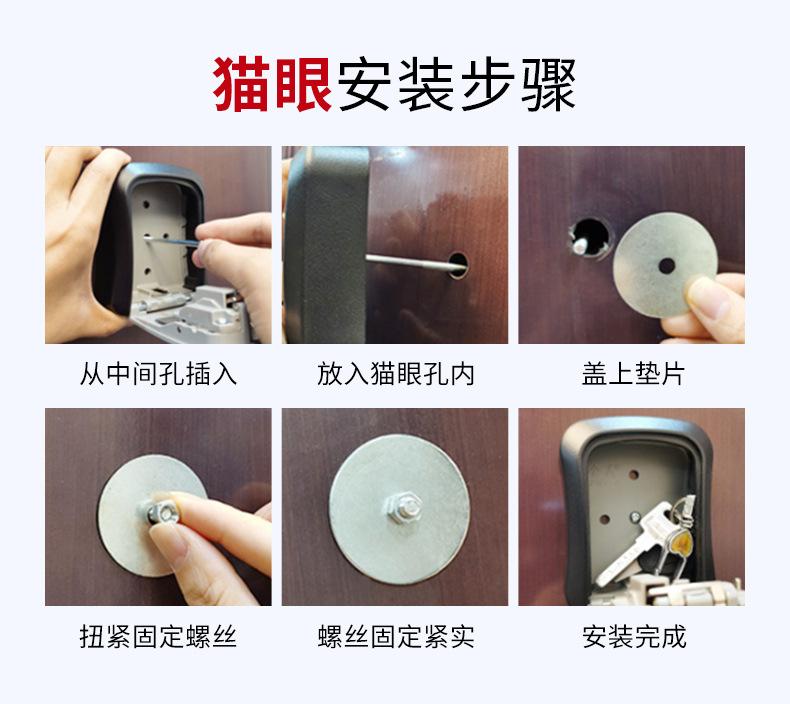 猫眼安装步骤

从中间孔插入

放入猫眼孔内

盖上垫片

扭紧固定螺丝

螺丝固定紧实

安装完成