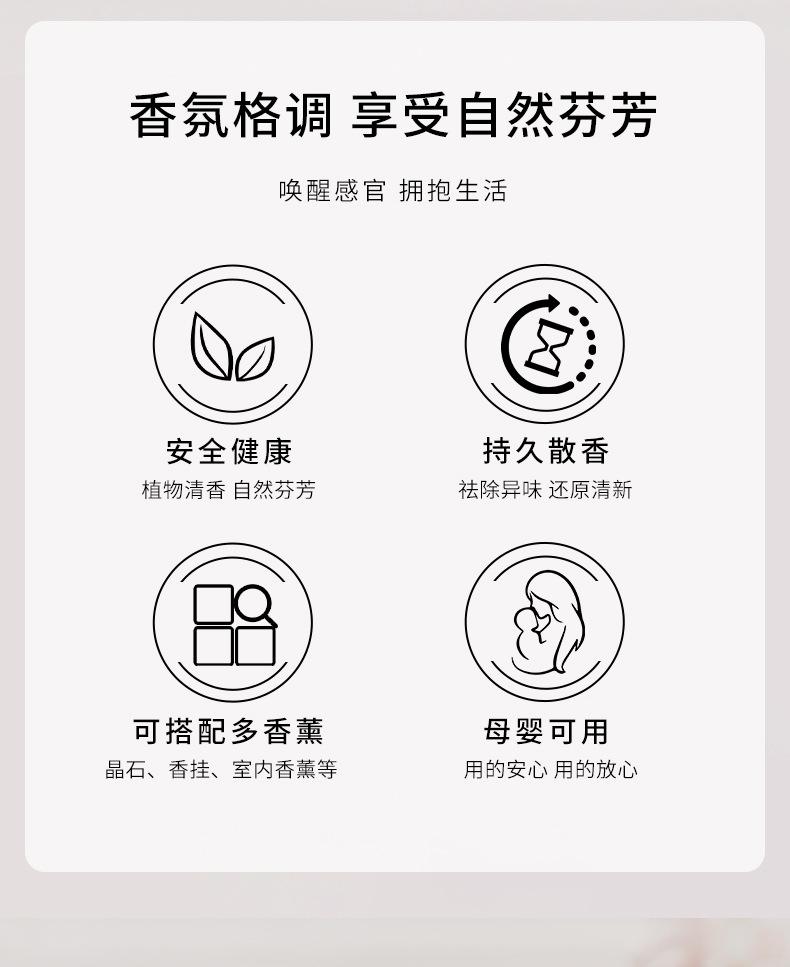 香氛格调 享受自然芬芳

唤醒感官 拥抱生活

安全健康

植物清香 自然芬芳

持久散香

祛除异味 还原清新

可搭配多香薰

晶石、香挂、室内香薰等

母婴可用

用的安心 用的放心